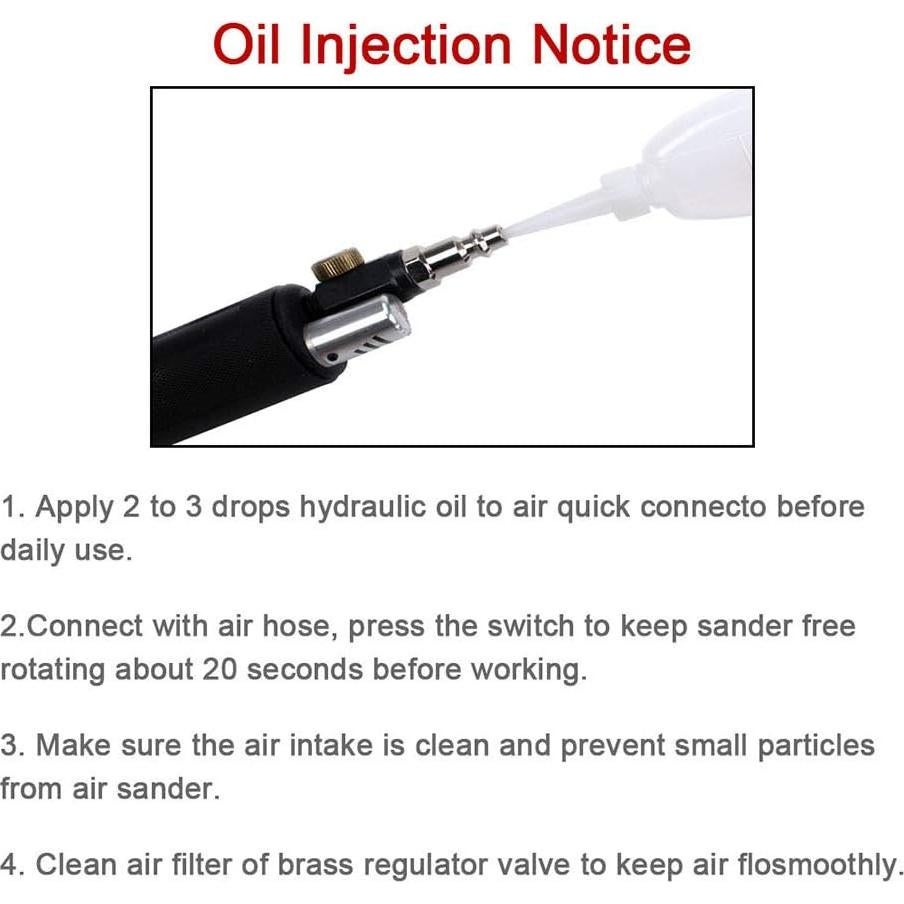 Oil Injection Notice

1. Apply 2 to 3 drops hydraulic oil to air quick connecto before daily use.

2.Connect with air hose, press the switch to keep sander free rotating about 20 seconds before working.

3. Make sure the air intake is clean and prevent small particles from air sander.

4. Clean air filter of brass regulator valve to keep air flosmoothly.