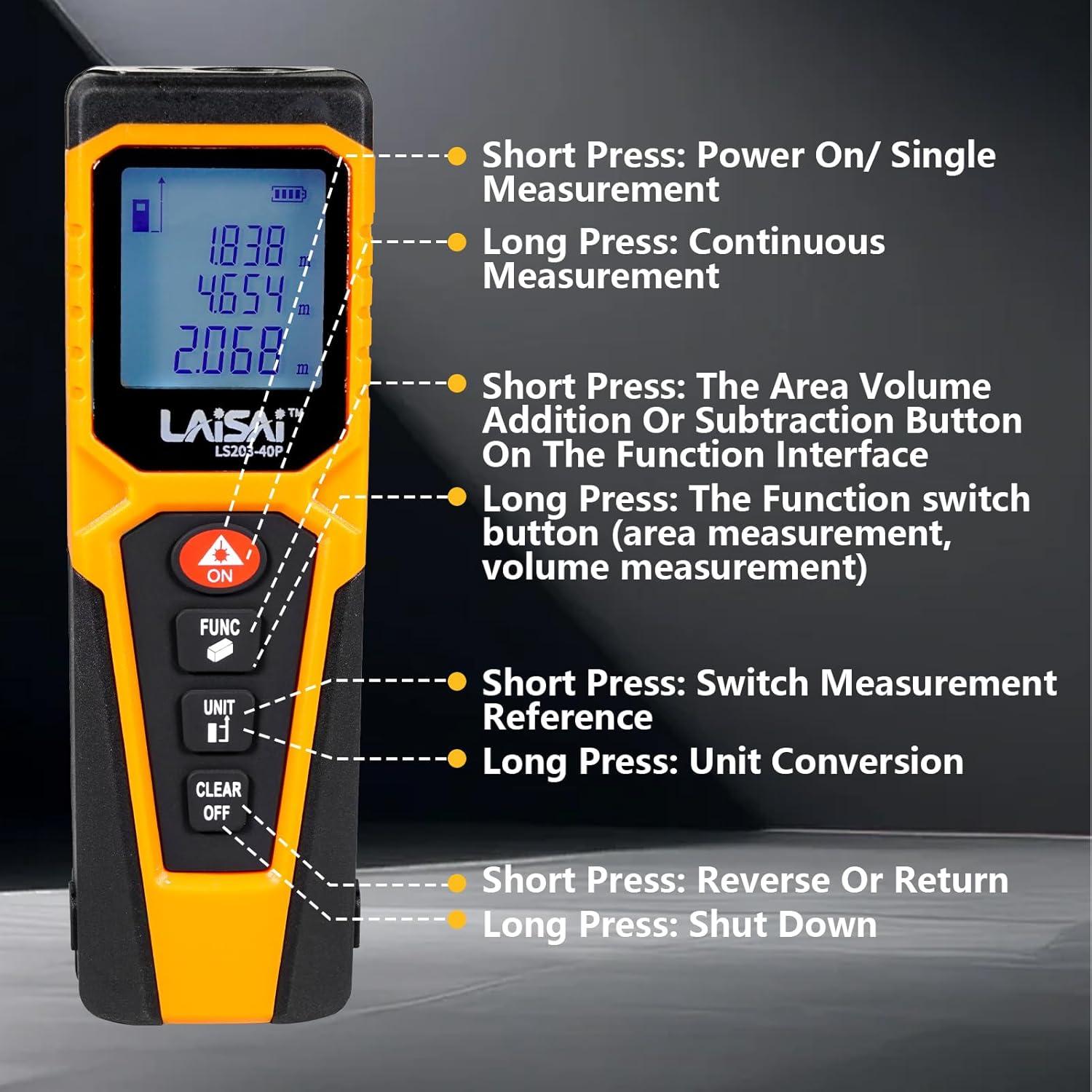 1.838 m
4.654 m
2.068 m

LAISAI™
LS203-40P

ON

FUNC

UNIT

CLEAR
OFF

Short Press: Power On/ Single Measurement

Long Press: Continuous Measurement

Short Press: The Area Volume Addition Or Subtraction Button On The Function Interface

Long Press: The Function switch button (area measurement, volume measurement)

Short Press: Switch Measurement Reference

Long Press: Unit Conversion

Short Press: Reverse Or Return

Long Press: Shut Down