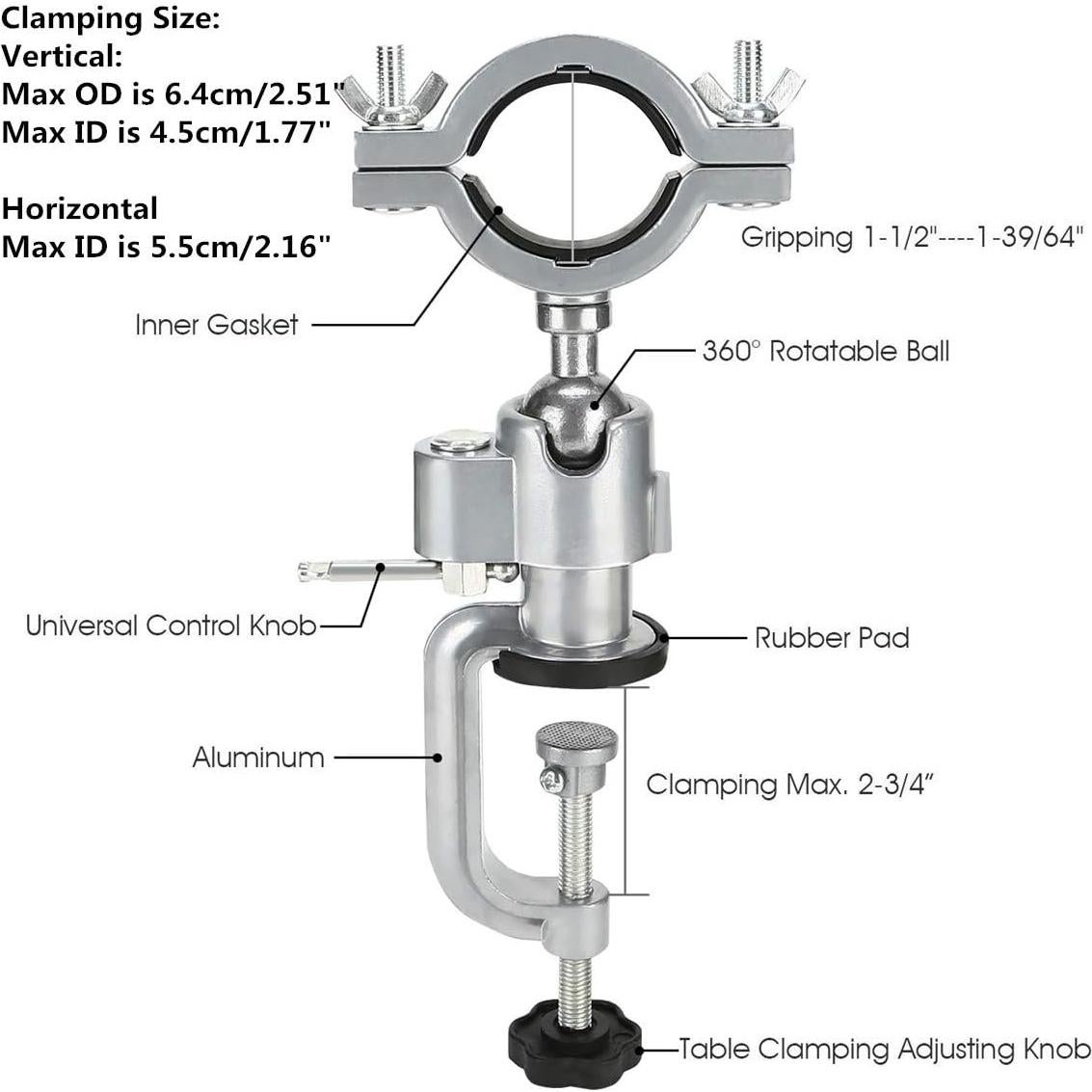 Clamping Size:
Vertical:
Max OD is 6.4cm/2.51"
Max ID is 4.5cm/1.77"

Horizontal
Max ID is 5.5cm/2.16"

Gripping 1-1/2"----1-39/64"

Inner Gasket

360° Rotatable Ball

Universal Control Knob

Rubber Pad

Aluminum

Clamping Max. 2-3/4"

Table Clamping Adjusting Knob