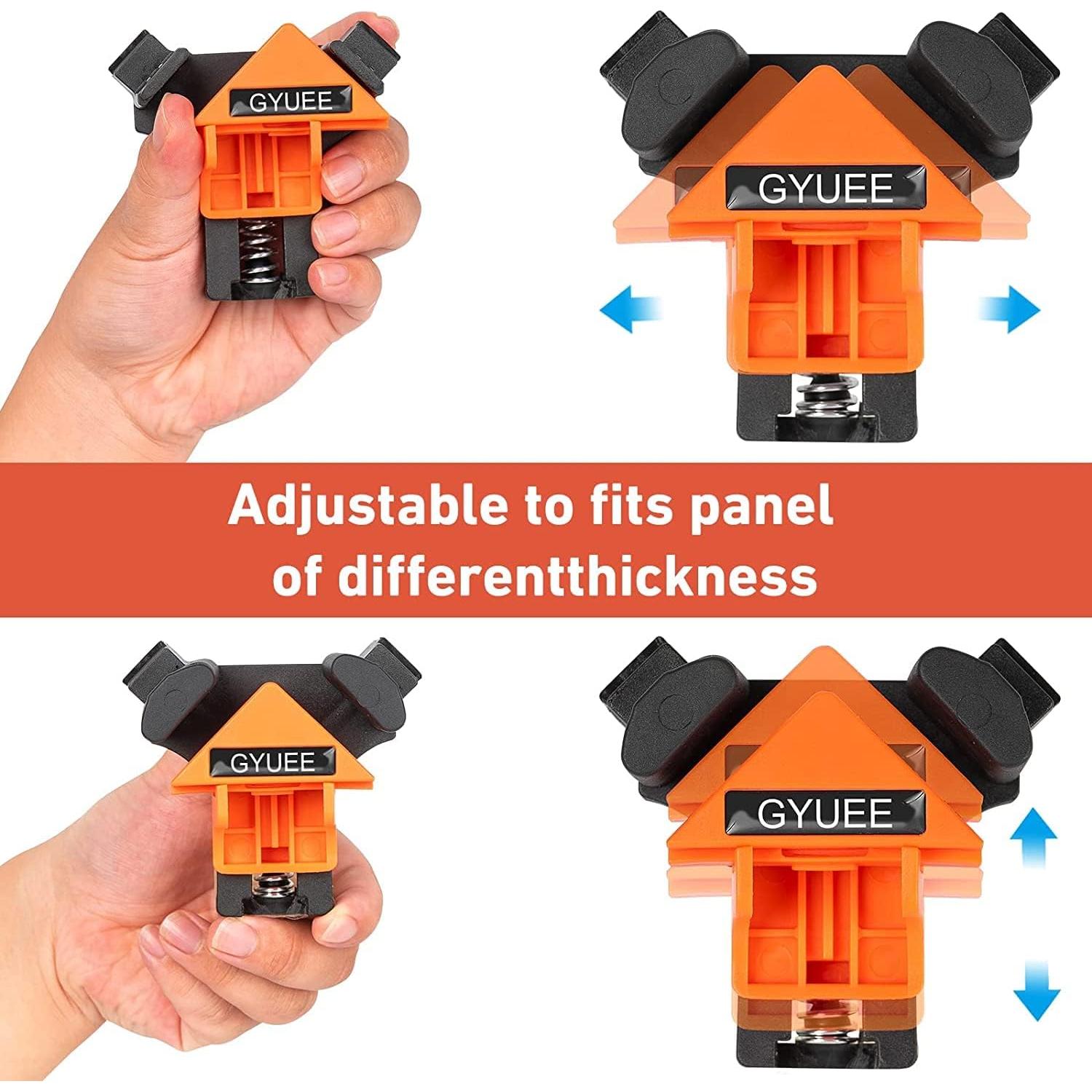 GYUEE

GYUEE

Adjustable to fits panel of differentthickness

GYUEE

GYUEE