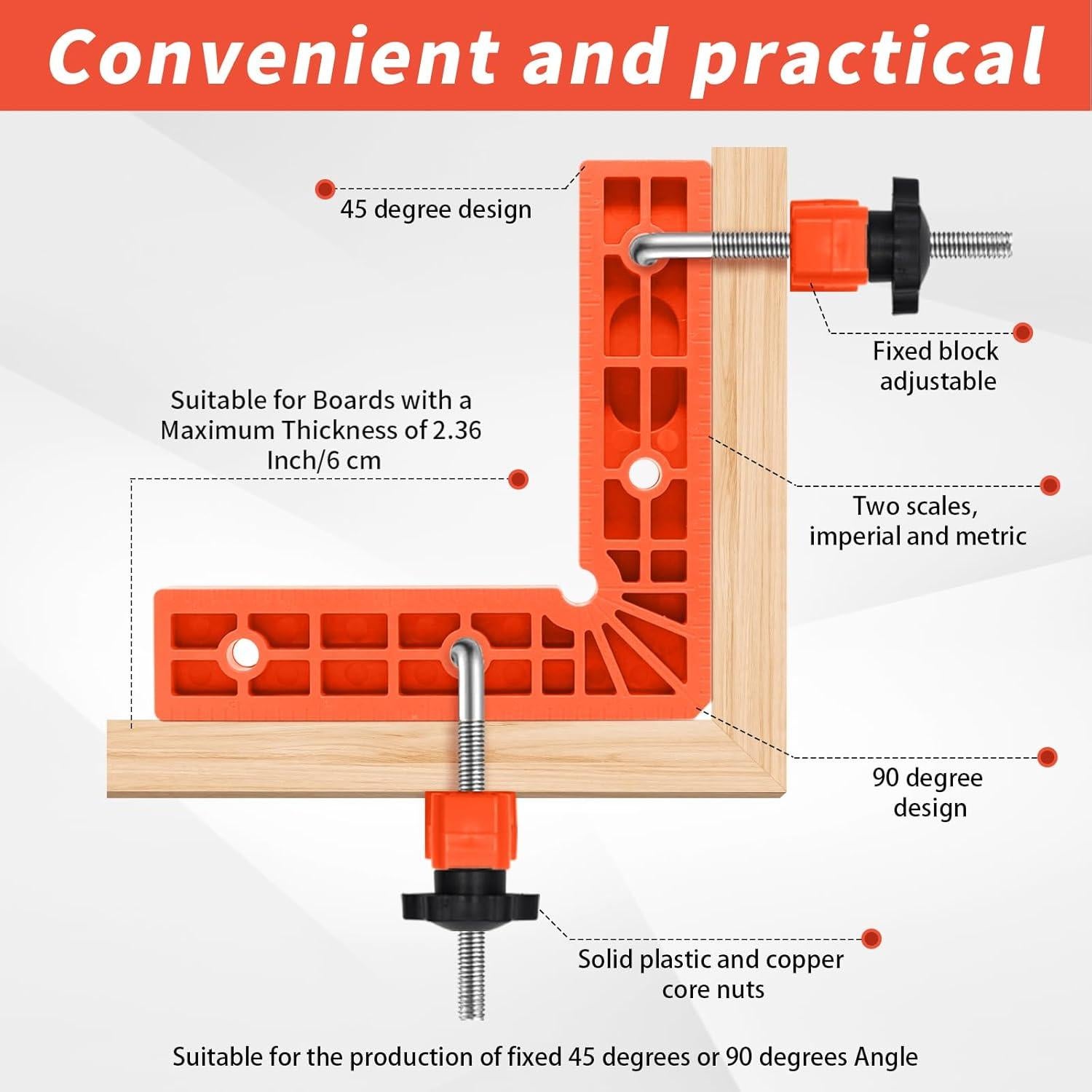 Convenient and practical

45 degree design

Fixed block adjustable

Suitable for Boards with a Maximum Thickness of 2.36 Inch/6 cm

Two scales, imperial and metric

90 degree design

Solid plastic and copper core nuts

Suitable for the production of fixed 45 degrees or 90 degrees Angle