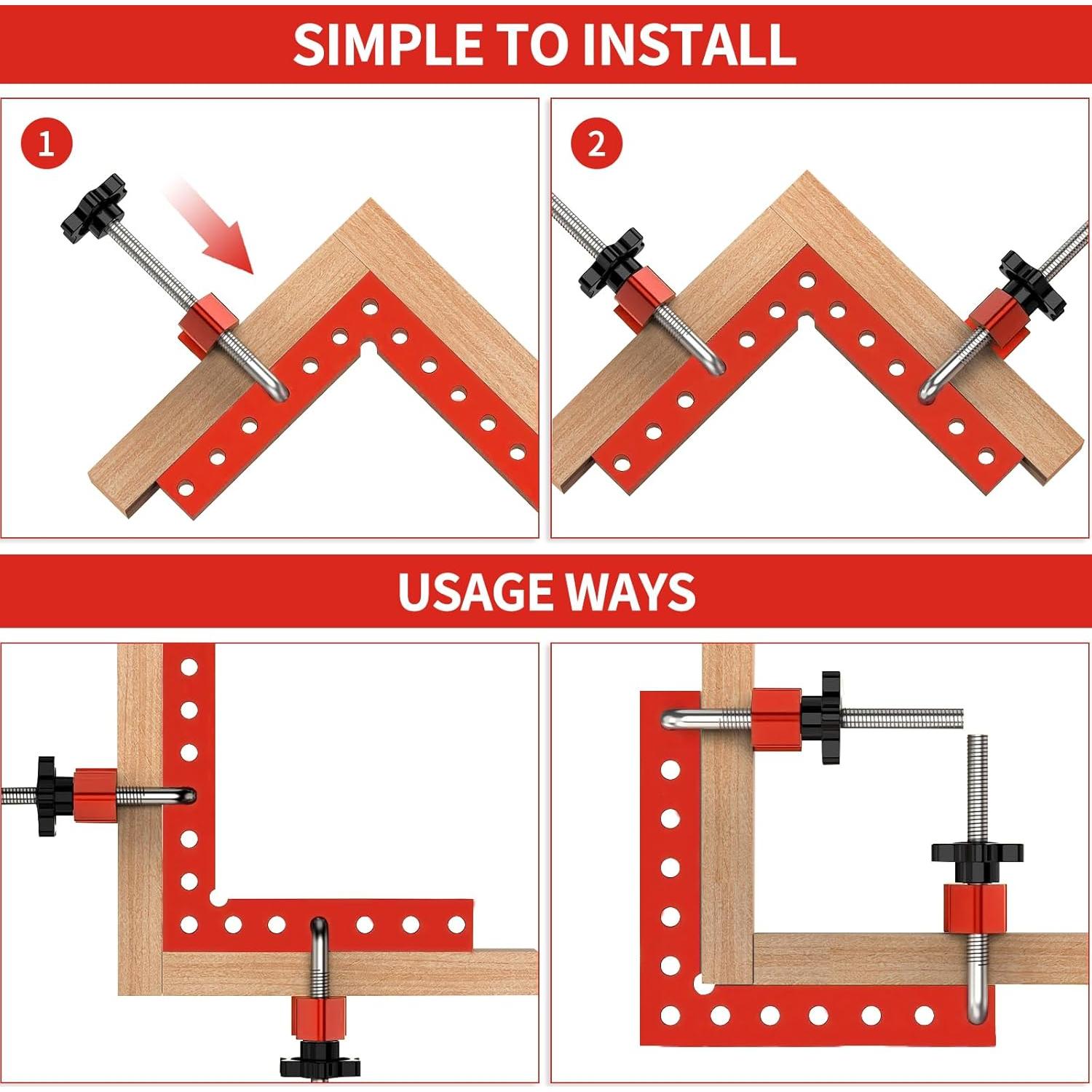 SIMPLE TO INSTALL

1

2

USAGE WAYS