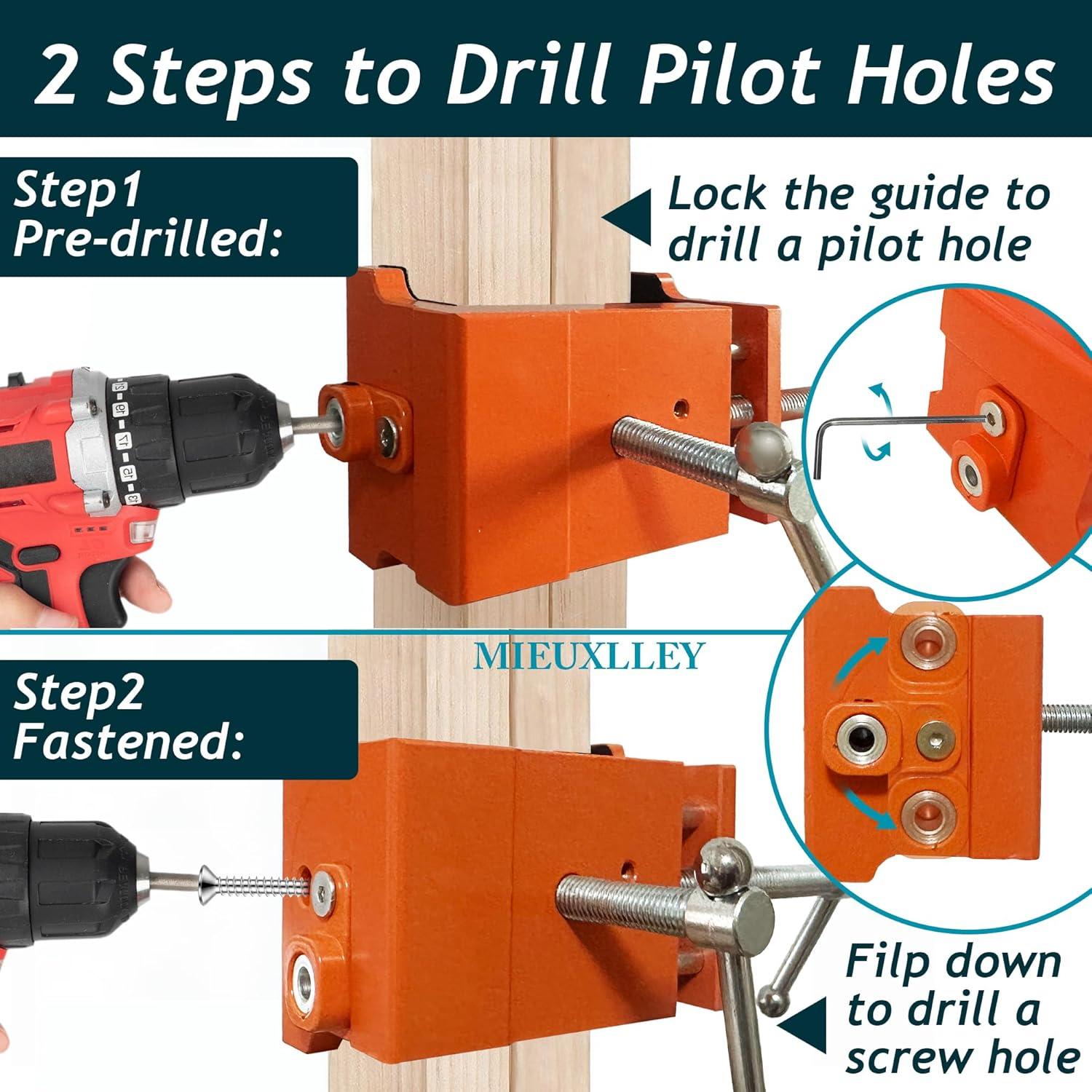 2 Steps to Drill Pilot Holes

Step1
Pre-drilled:

Lock the guide to drill a pilot hole

MIEUXLLEY

Step2
Fastened:

Filp down to drill a screw hole