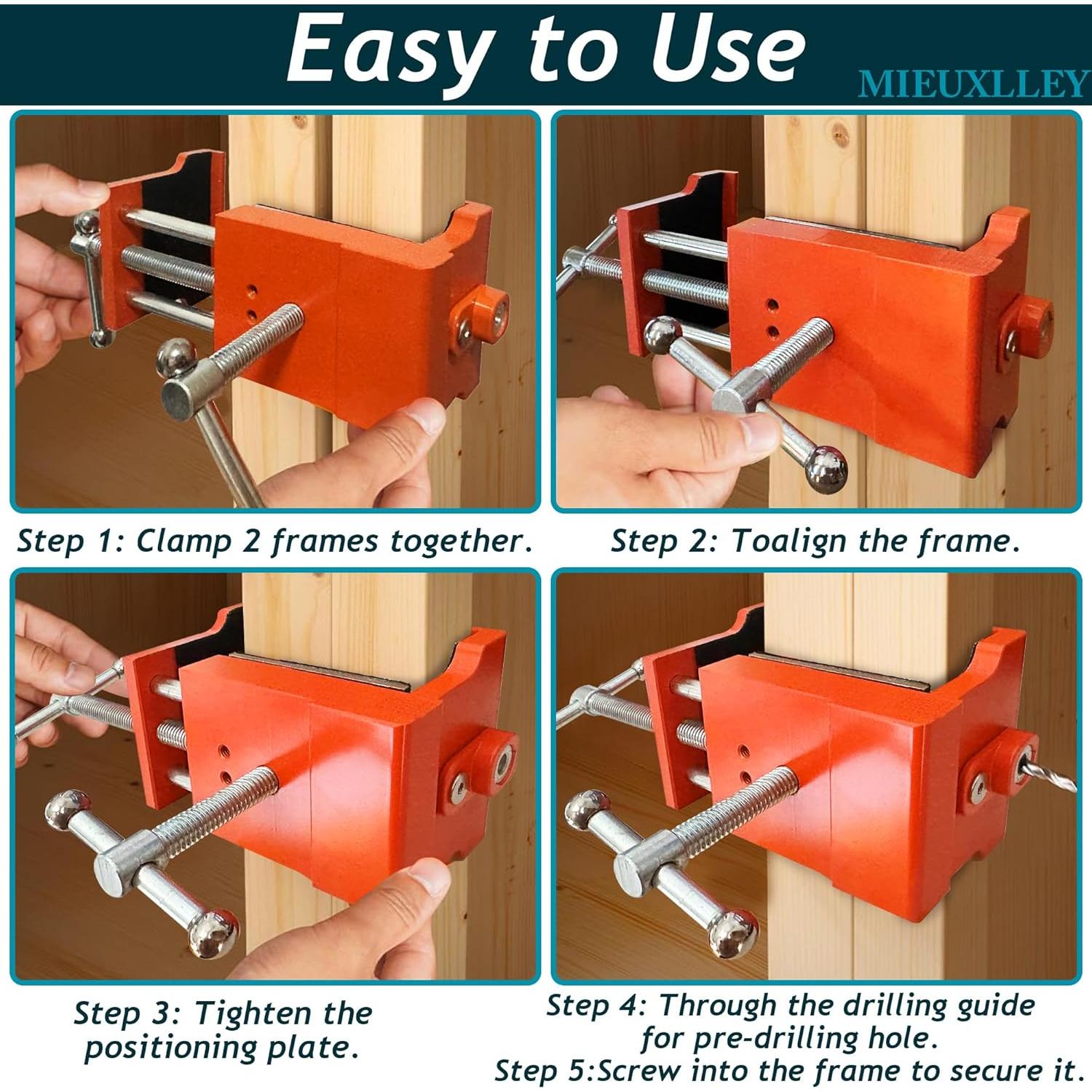 Easy to Use

MIEUXLLEY

Step 1: Clamp 2 frames together.

Step 2: Toalign the frame.

Step 3: Tighten the positioning plate.

Step 4: Through the drilling guide for pre-drilling hole.

Step 5:Screw into the frame to secure it.