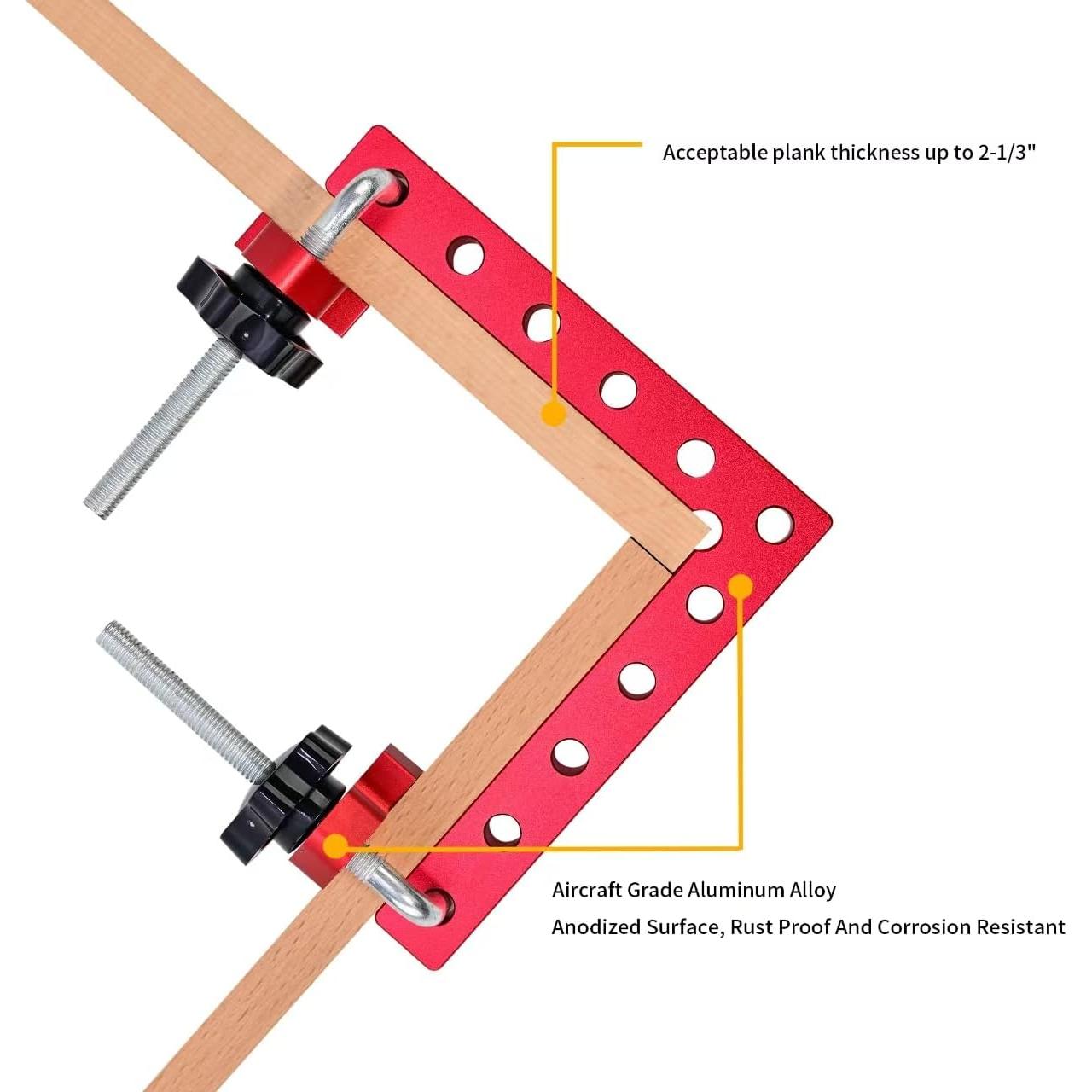 Acceptable plank thickness up to 2-1/3"

Aircraft Grade Aluminum Alloy

Anodized Surface, Rust Proof And Corrosion Resistant