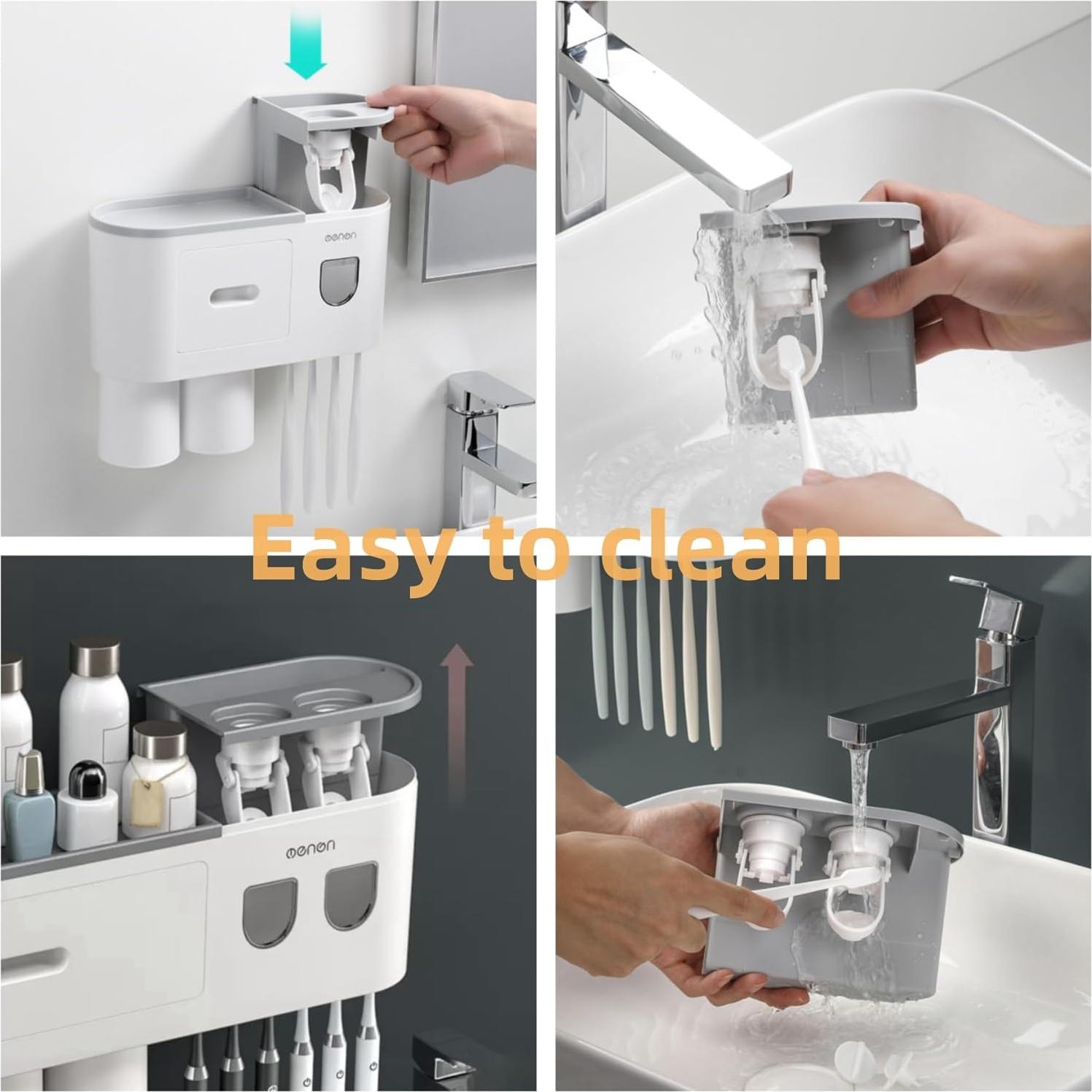 oenon

Easy to clean

oenon