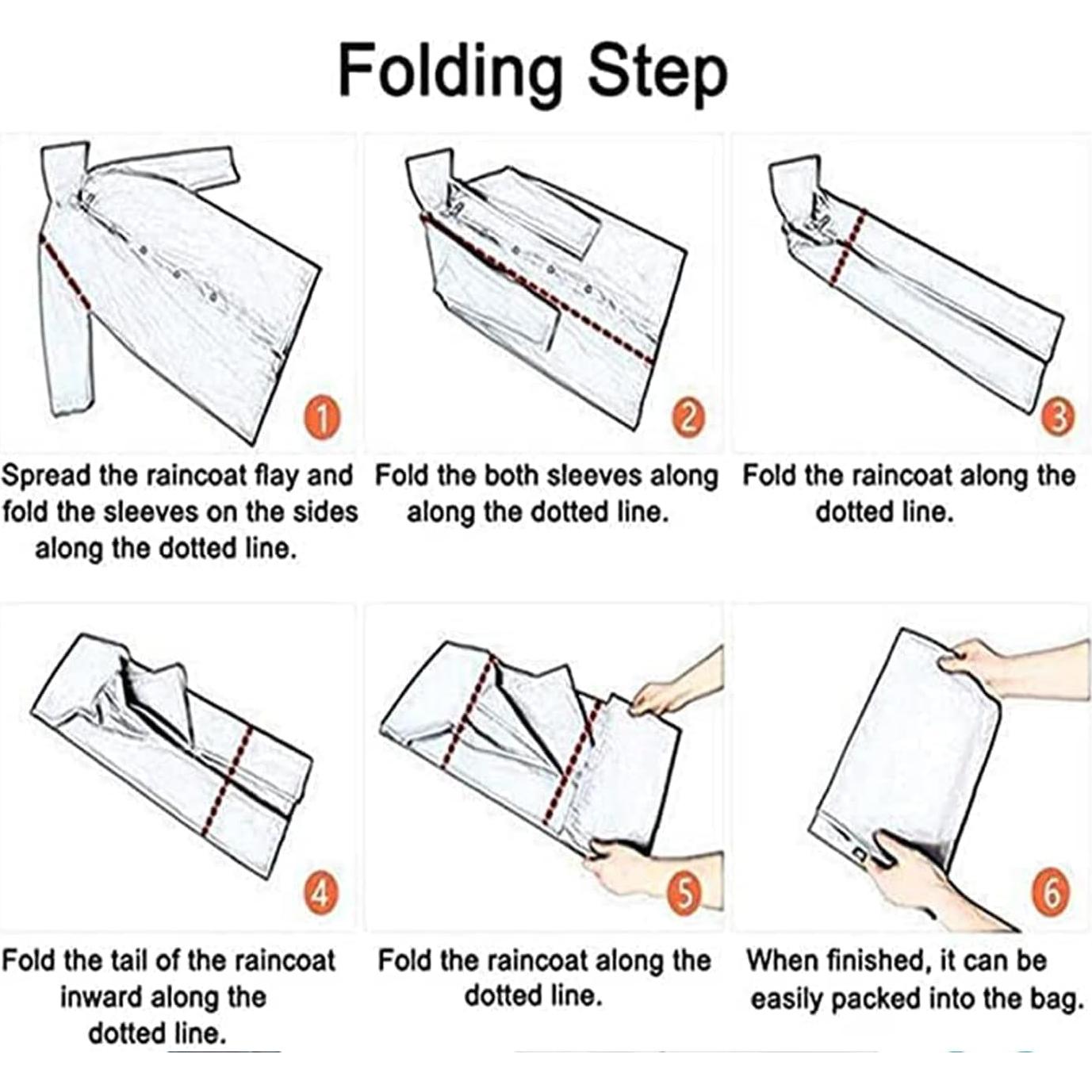 Folding Step

1

Spread the raincoat flay and fold the sleeves on the sides along the dotted line.

2

Fold the both sleeves along along the dotted line.

3

Fold the raincoat along the dotted line.

4

Fold the tail of the raincoat inward along the dotted line.

5

Fold the raincoat along the dotted line.

6

When finished, it can be easily packed into the bag.