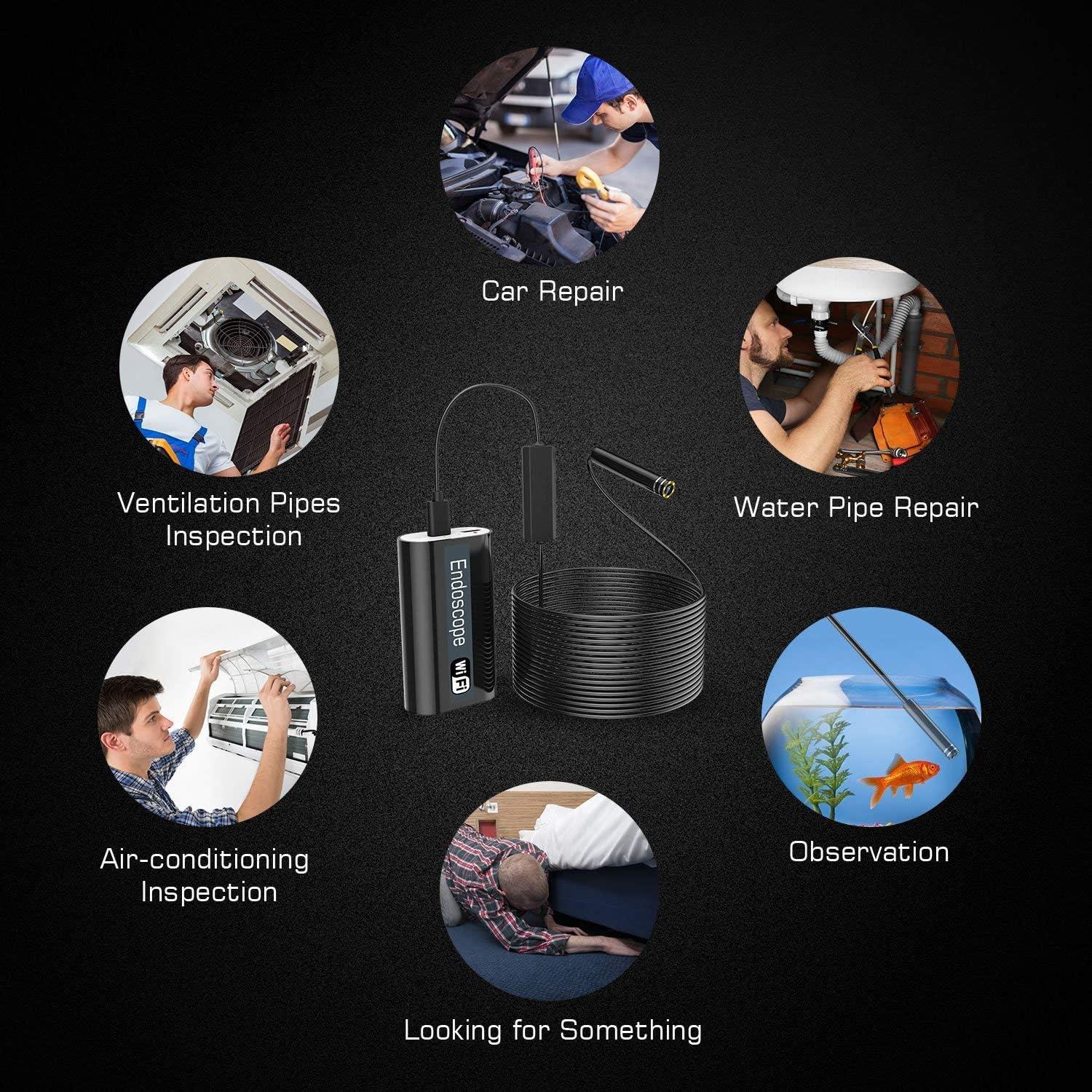 Car Repair

Ventilation Pipes Inspection

Water Pipe Repair

Endoscope

WiFi

Air-conditioning Inspection

Observation

Looking for Something