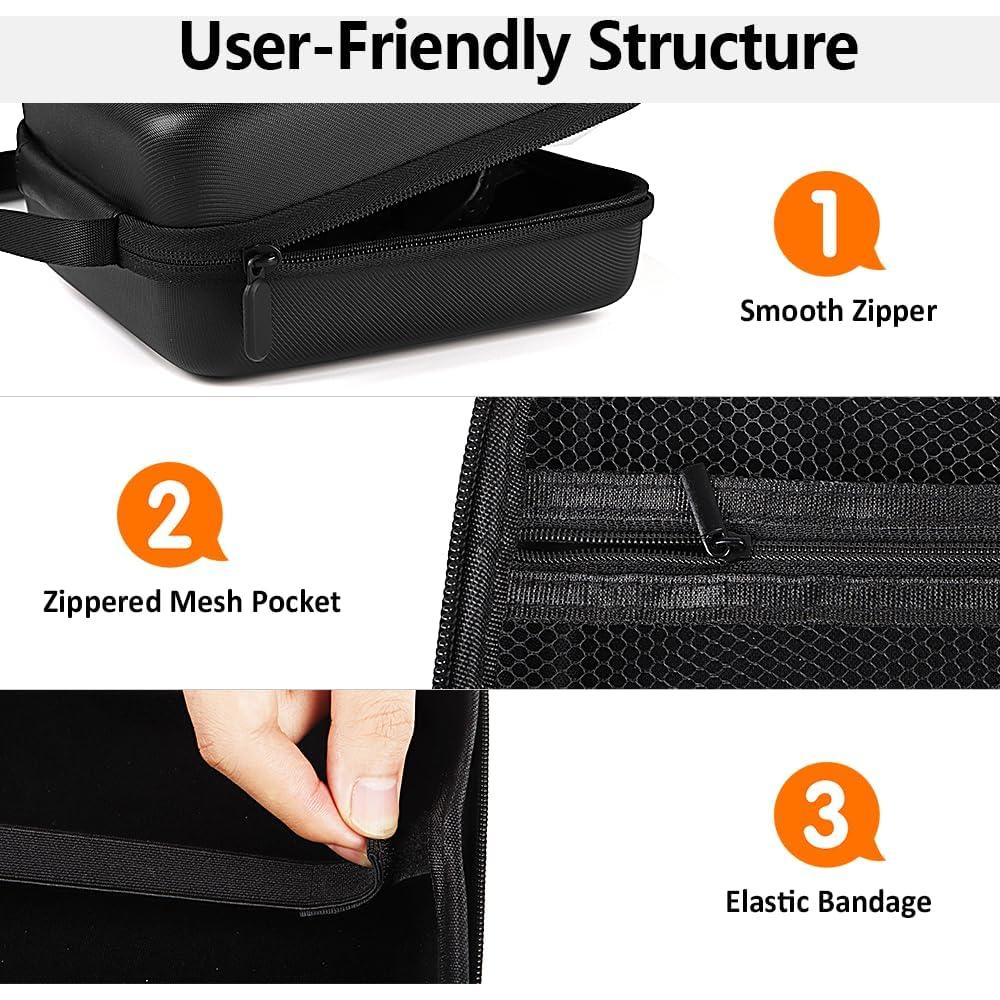 User-Friendly Structure

1

Smooth Zipper

2

Zippered Mesh Pocket

3

Elastic Bandage