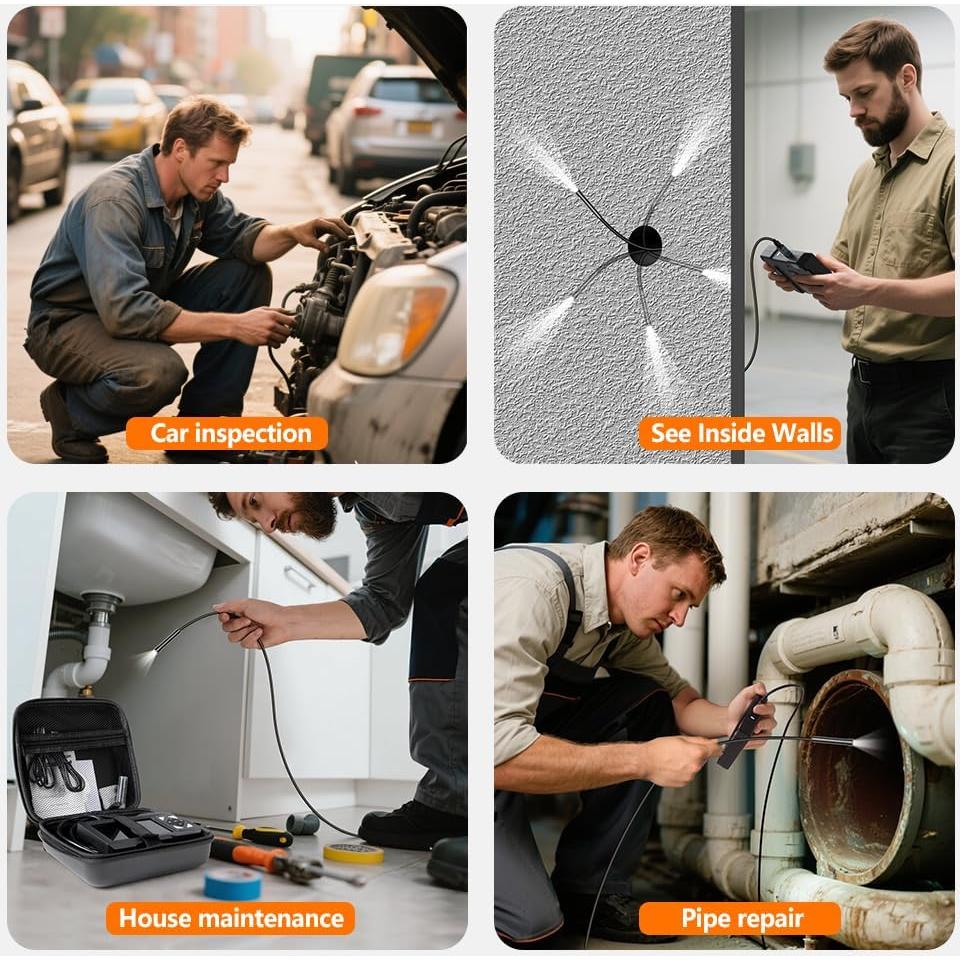 Car inspection

See Inside Walls

House maintenance

Pipe repair