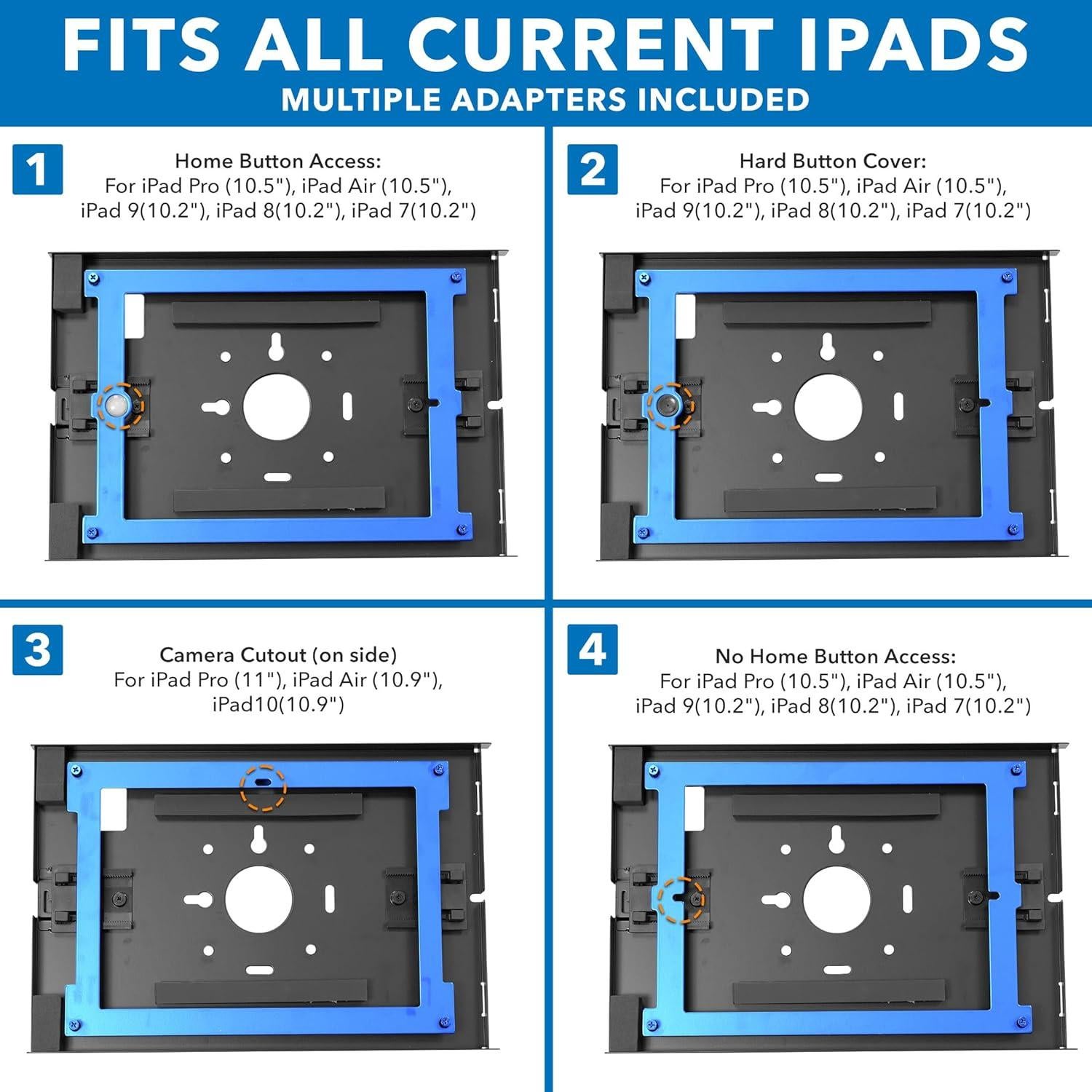 FITS ALL CURRENT IPADS
MULTIPLE ADAPTERS INCLUDED

1
Home Button Access:
For iPad Pro (10.5"), iPad Air (10.5"), iPad 9(10.2"), iPad 8(10.2"), iPad 7(10.2")

2
Hard Button Cover:
For iPad Pro (10.5"), iPad Air (10.5"), iPad 9(10.2"), iPad 8(10.2"), iPad 7(10.2")

3
Camera Cutout (on side)
For iPad Pro (11"), iPad Air (10.9"), iPad10(10.9")

4
No Home Button Access:
For iPad Pro (10.5"), iPad Air (10.5"), iPad 9(10.2"), iPad 8(10.2"), iPad 7(10.2")