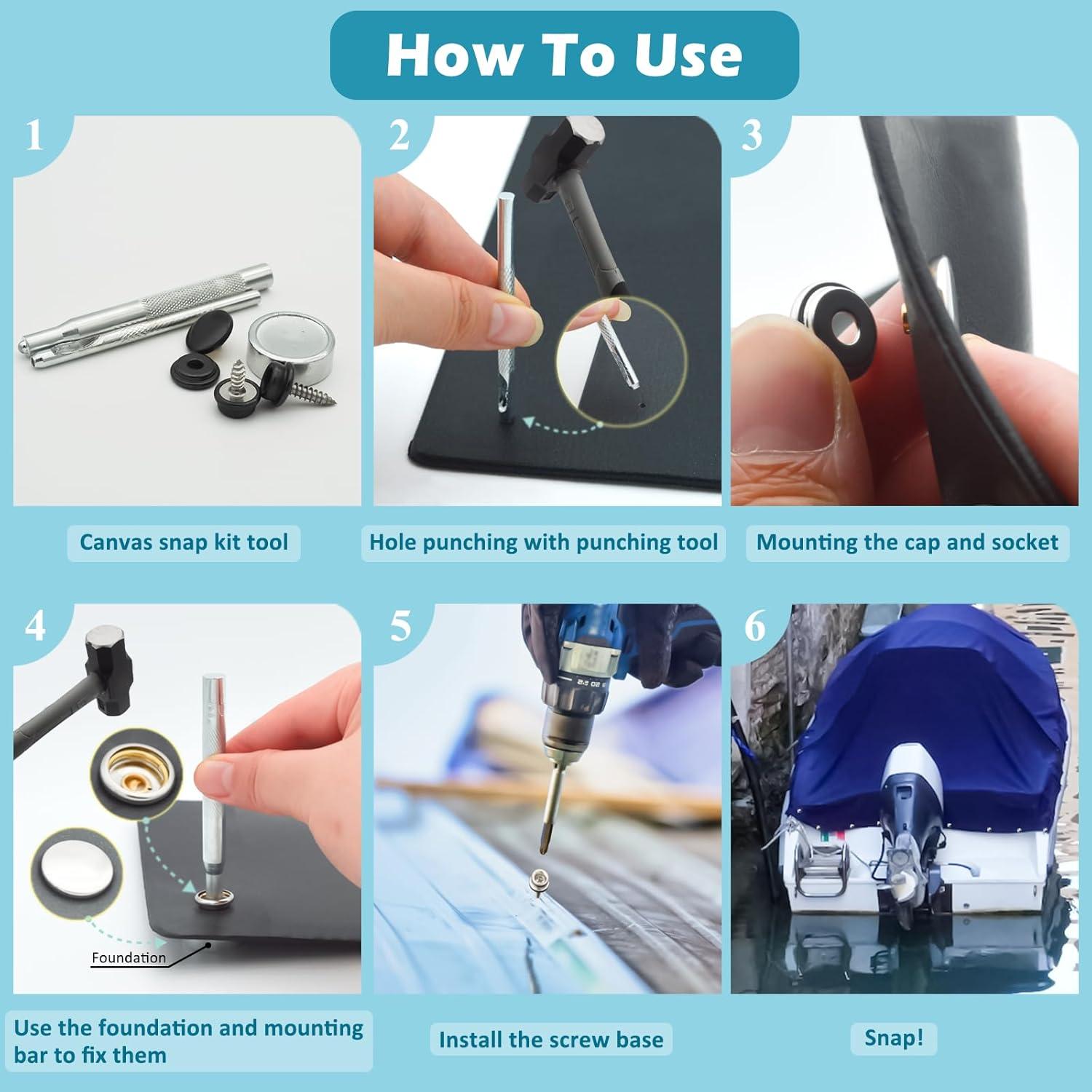 How To Use

1

Canvas snap kit tool

2

Hole punching with punching tool

3

Mounting the cap and socket

4

Foundation

Use the foundation and mounting bar to fix them

5

Install the screw base

6

Snap!