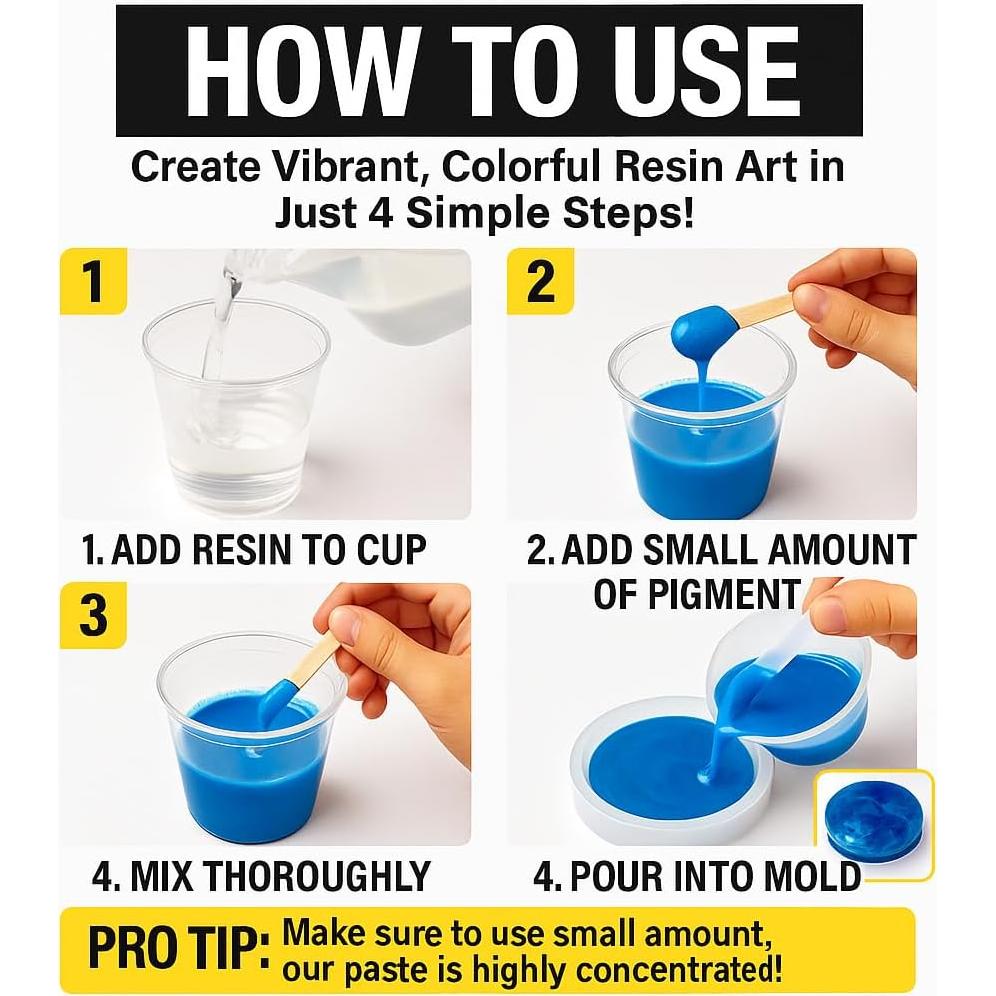 HOW TO USE

Create Vibrant, Colorful Resin Art in Just 4 Simple Steps!

1

1. ADD RESIN TO CUP

2

2. ADD SMALL AMOUNT OF PIGMENT

3

4. MIX THOROUGHLY

4. POUR INTO MOLD

PRO TIP: Make sure to use small amount, our paste is highly concentrated!