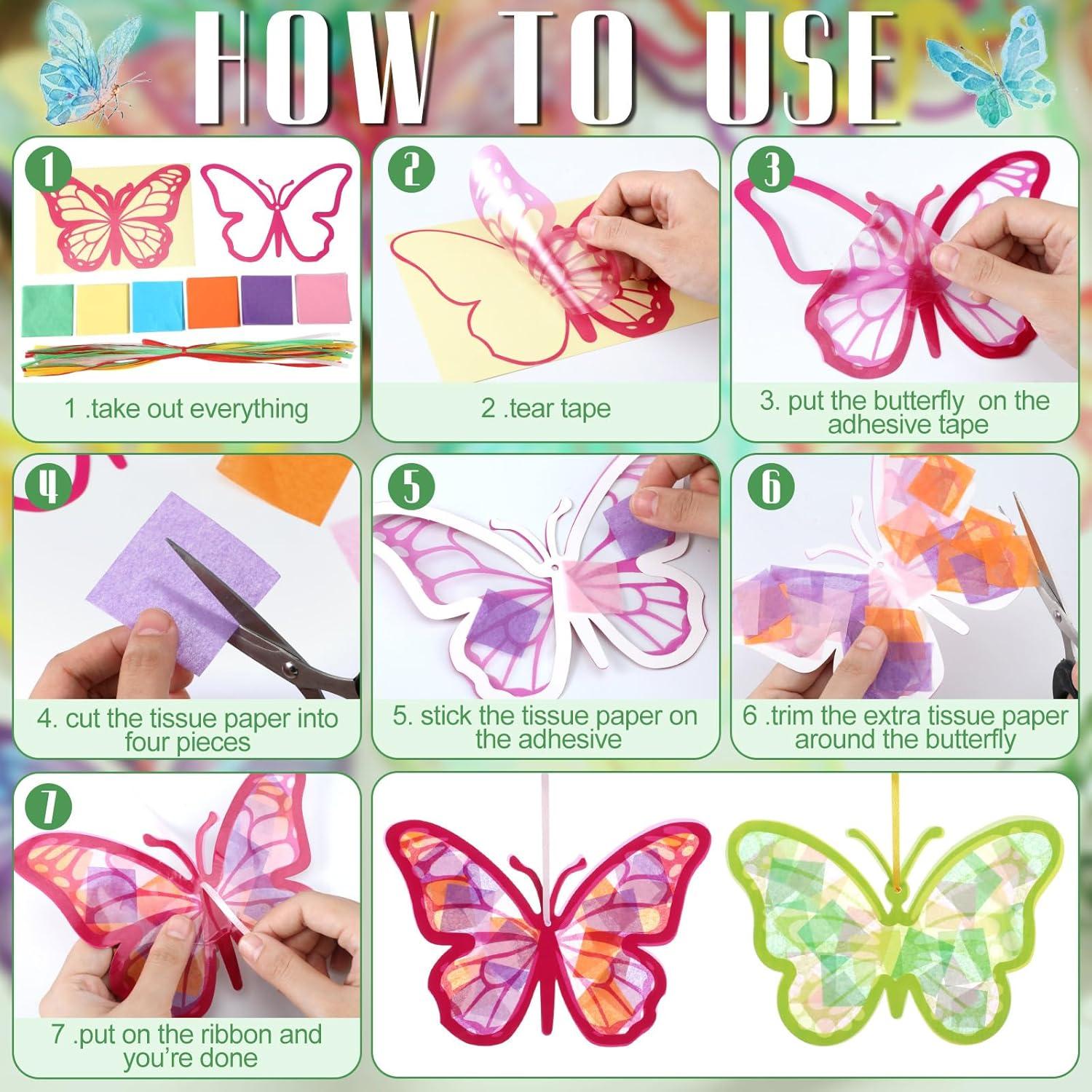 HOW TO USE

1

1 .take out everything

2

2 .tear tape

3

3. put the butterfly on the adhesive tape

4

4. cut the tissue paper into four pieces

5

5. stick the tissue paper on the adhesive

6

6 .trim the extra tissue paper around the butterfly

7

7 .put on the ribbon and you're done