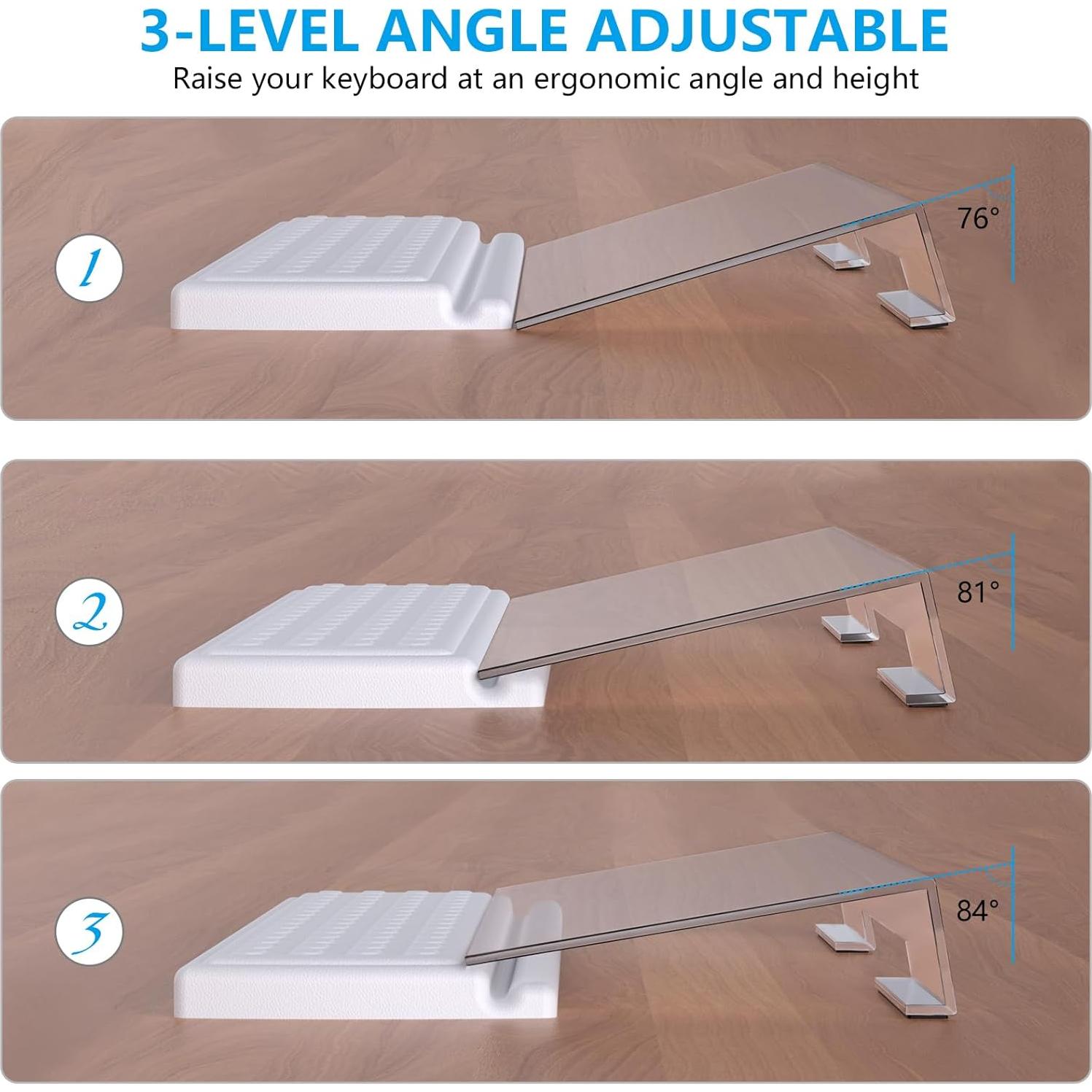 3-LEVEL ANGLE ADJUSTABLE
Raise your keyboard at an ergonomic angle and height

1

76°

2

81°

3

84°