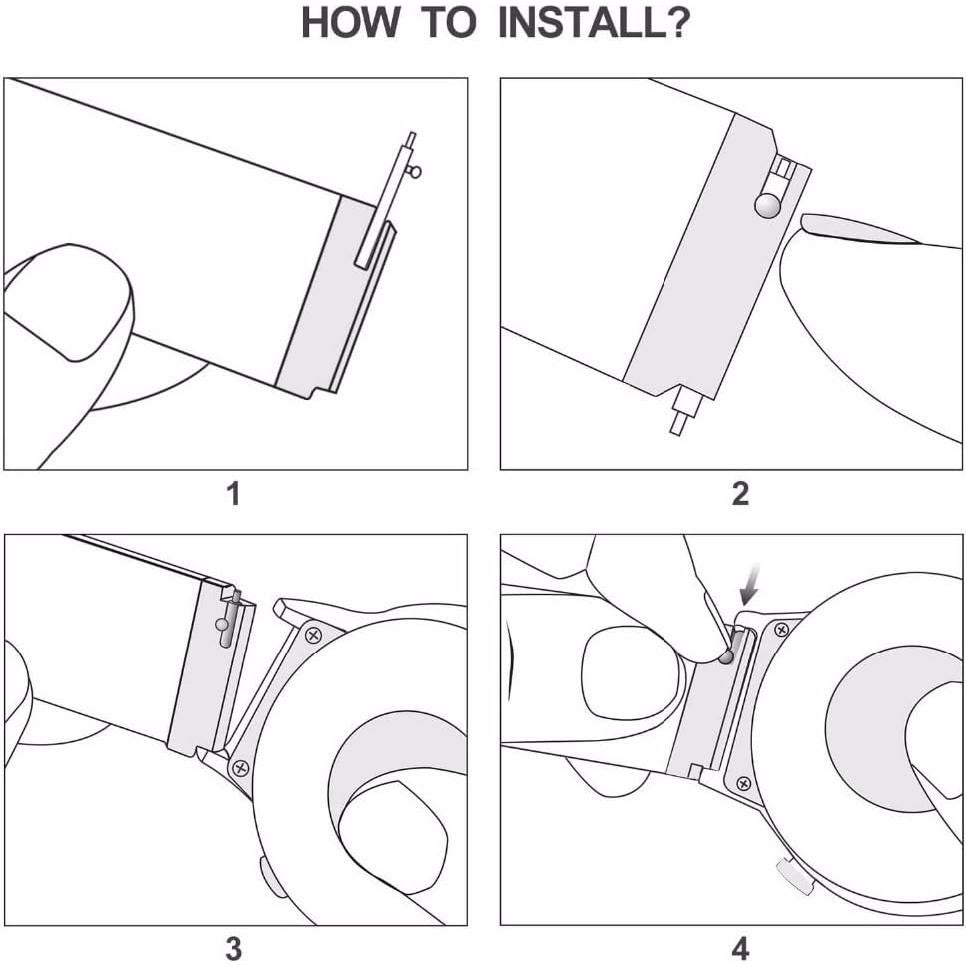 HOW TO INSTALL?

1

2

3

4