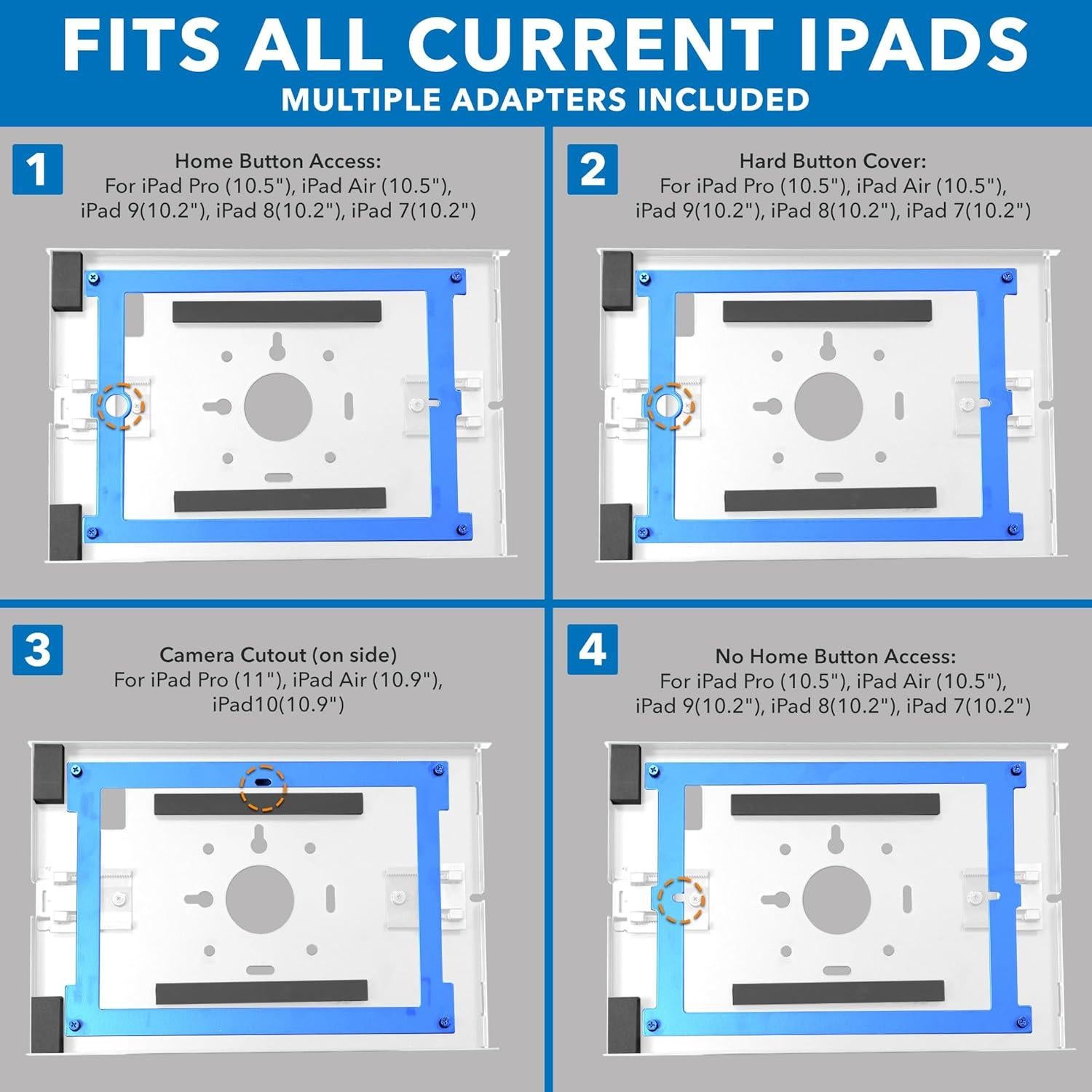 FITS ALL CURRENT IPADS
MULTIPLE ADAPTERS INCLUDED

1

Home Button Access:
For iPad Pro (10.5"), iPad Air (10.5"), iPad 9(10.2"), iPad 8(10.2"), iPad 7(10.2")

2

Hard Button Cover:
For iPad Pro (10.5"), iPad Air (10.5"), iPad 9(10.2"), iPad 8(10.2"), iPad 7(10.2")

3

Camera Cutout (on side)
For iPad Pro (11"), iPad Air (10.9"), iPad10(10.9")

4

No Home Button Access:
For iPad Pro (10.5"), iPad Air (10.5"), iPad 9(10.2"), iPad 8(10.2"), iPad 7(10.2")