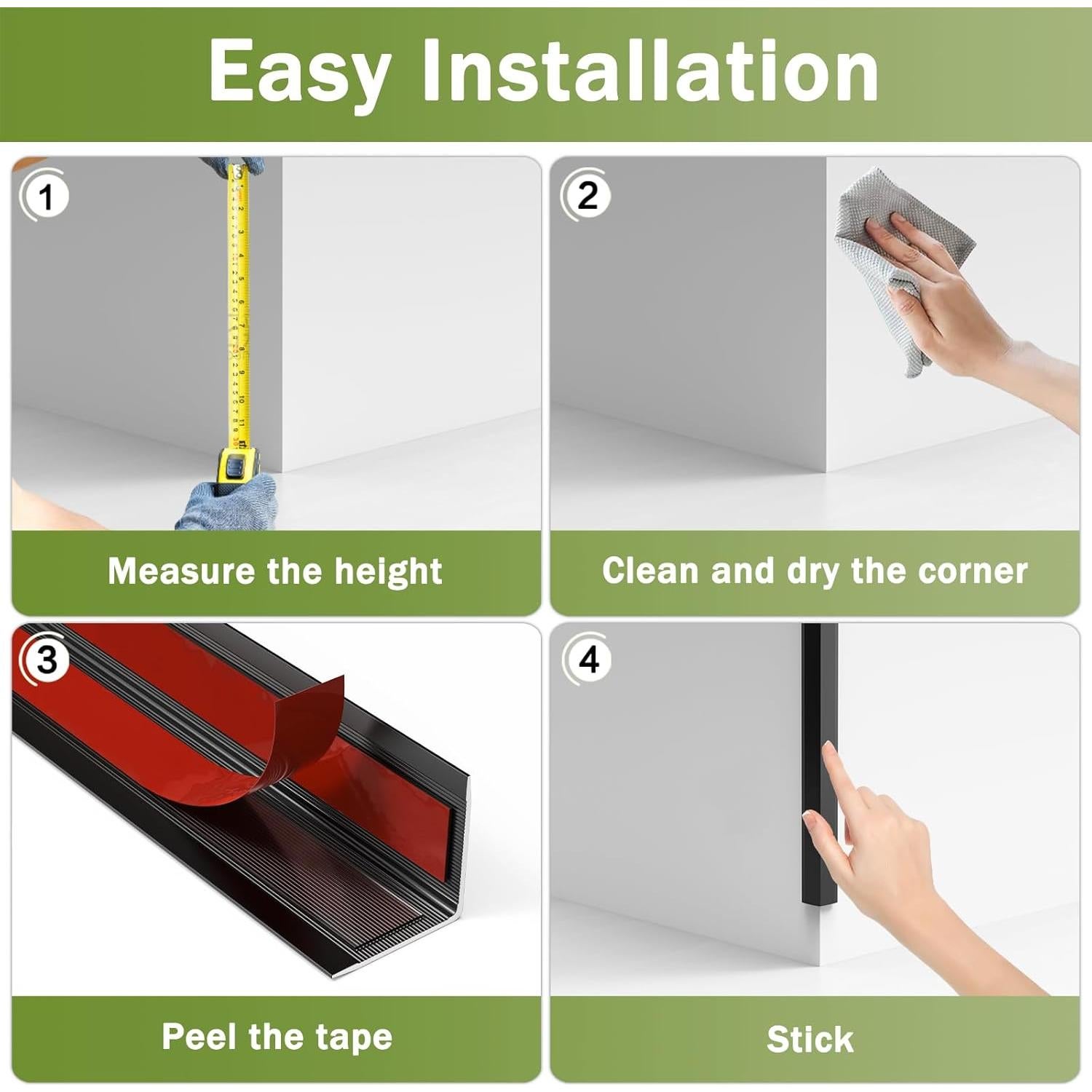 Easy Installation

1

Measure the height

2

Clean and dry the corner

3

Peel the tape

4

Stick