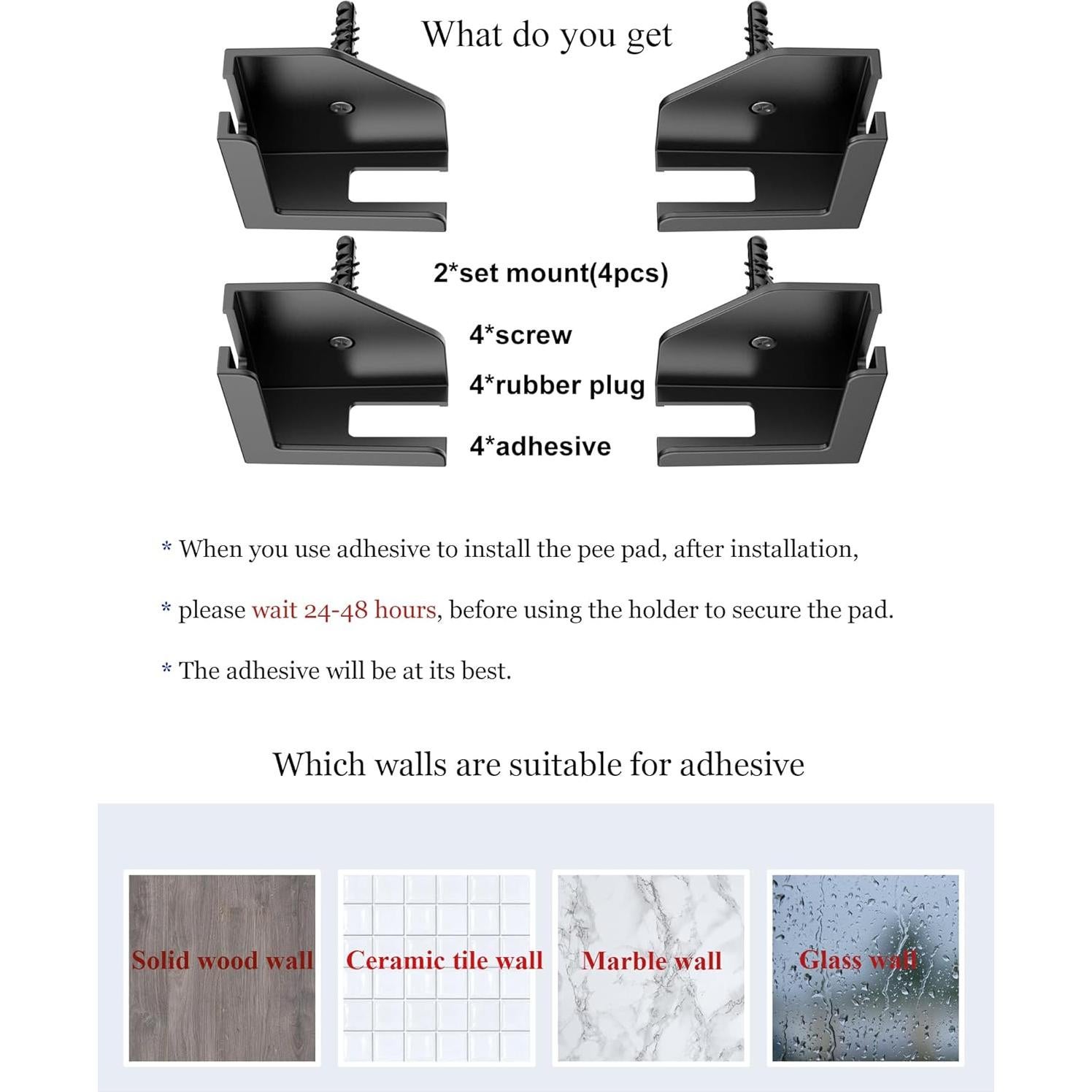 What do you get

2*set mount(4pcs)

4*screw

4*rubber plug

4*adhesive

* When you use adhesive to install the pee pad, after installation,

* please wait 24-48 hours, before using the holder to secure the pad.

* The adhesive will be at its best.

Which walls are suitable for adhesive

Solid wood wall

Ceramic tile wall

Marble wall

Glass wall