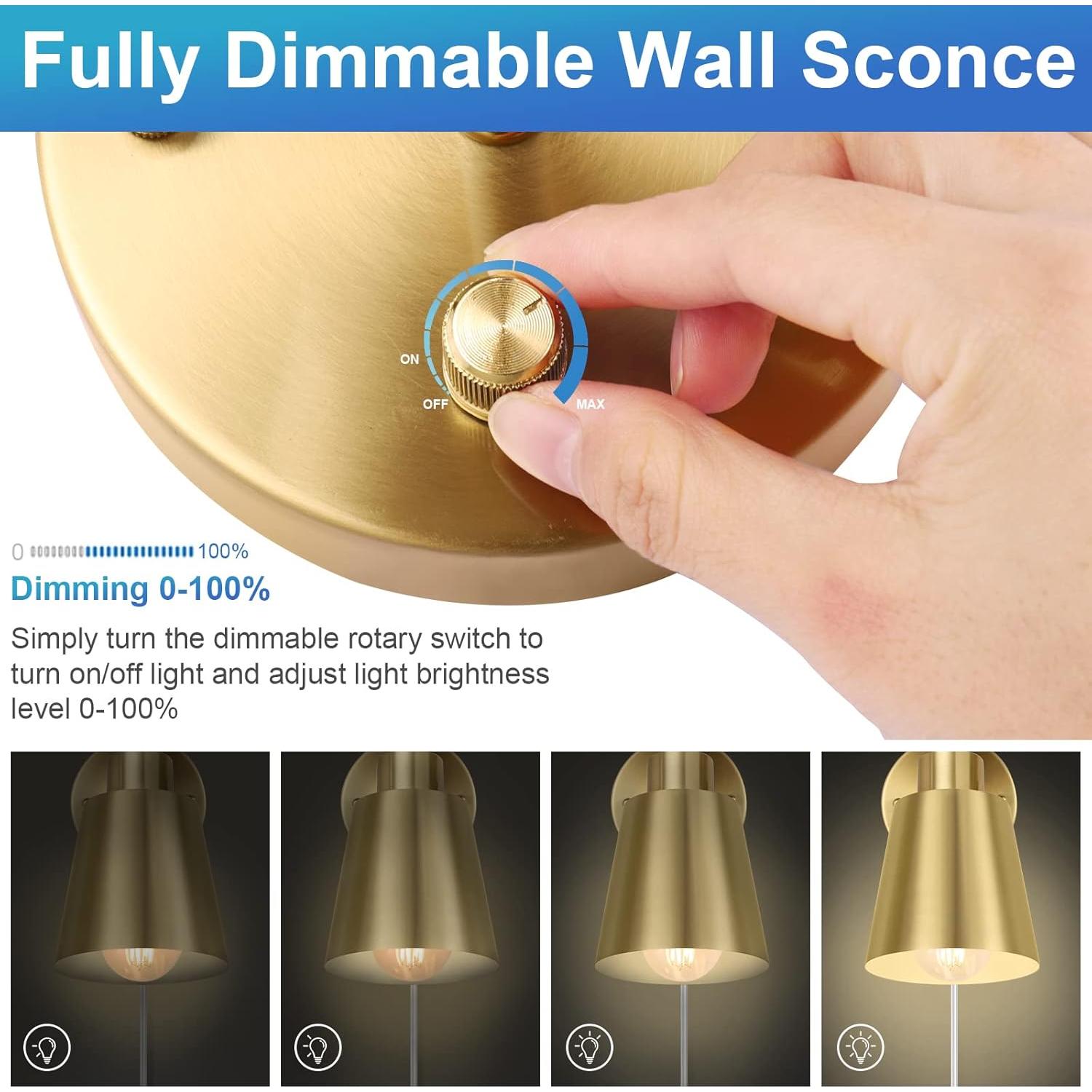 Fully Dimmable Wall Sconce

ON
OFF
MAX

0 100%

Dimming 0-100%

Simply turn the dimmable rotary switch to turn on/off light and adjust light brightness level 0-100%