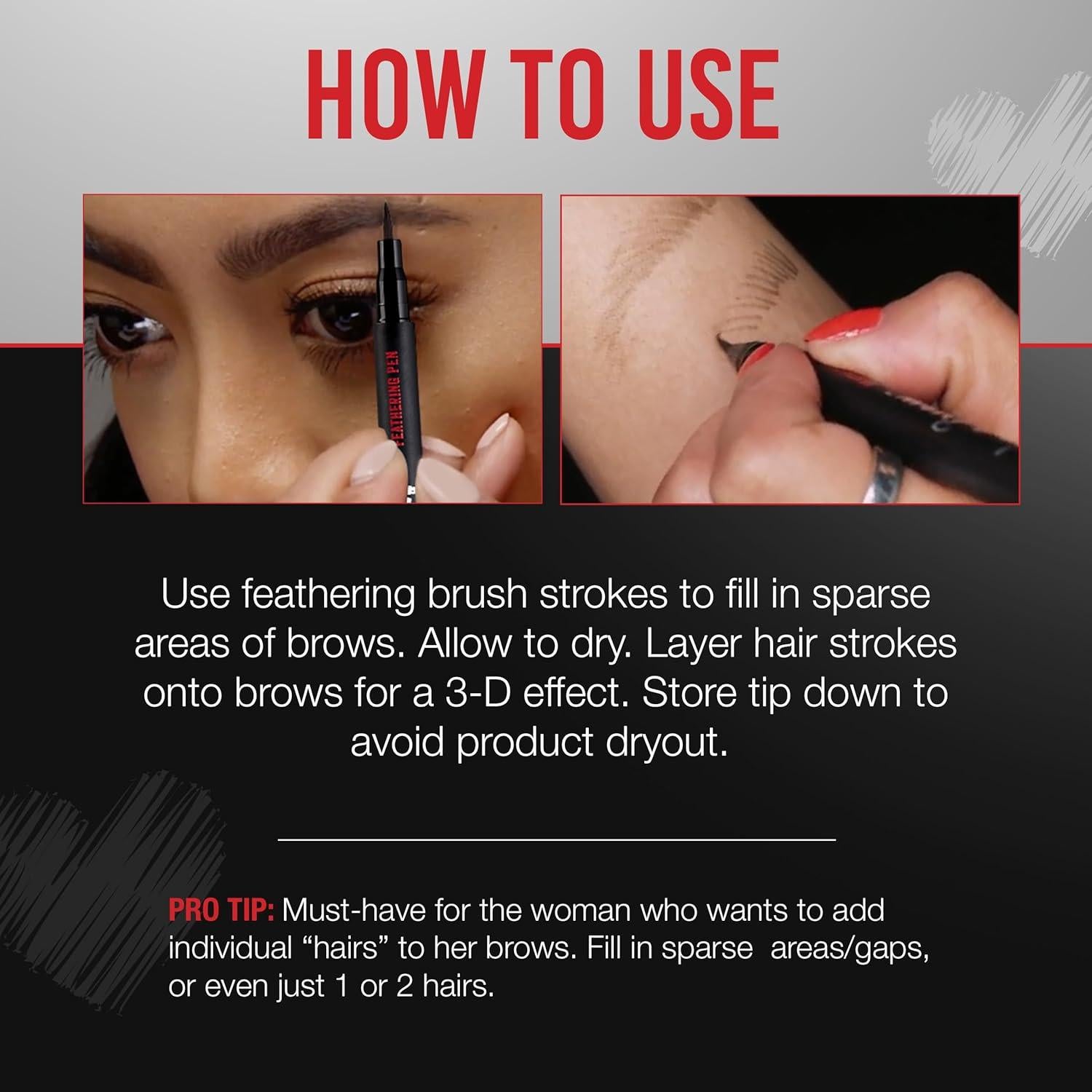 HOW TO USE

FEATHERING PEN

Use feathering brush strokes to fill in sparse areas of brows. Allow to dry. Layer hair strokes onto brows for a 3-D effect. Store tip down to avoid product dryout.

PRO TIP: Must-have for the woman who wants to add individual “hairs” to her brows. Fill in sparse areas/gaps, or even just 1 or 2 hairs.