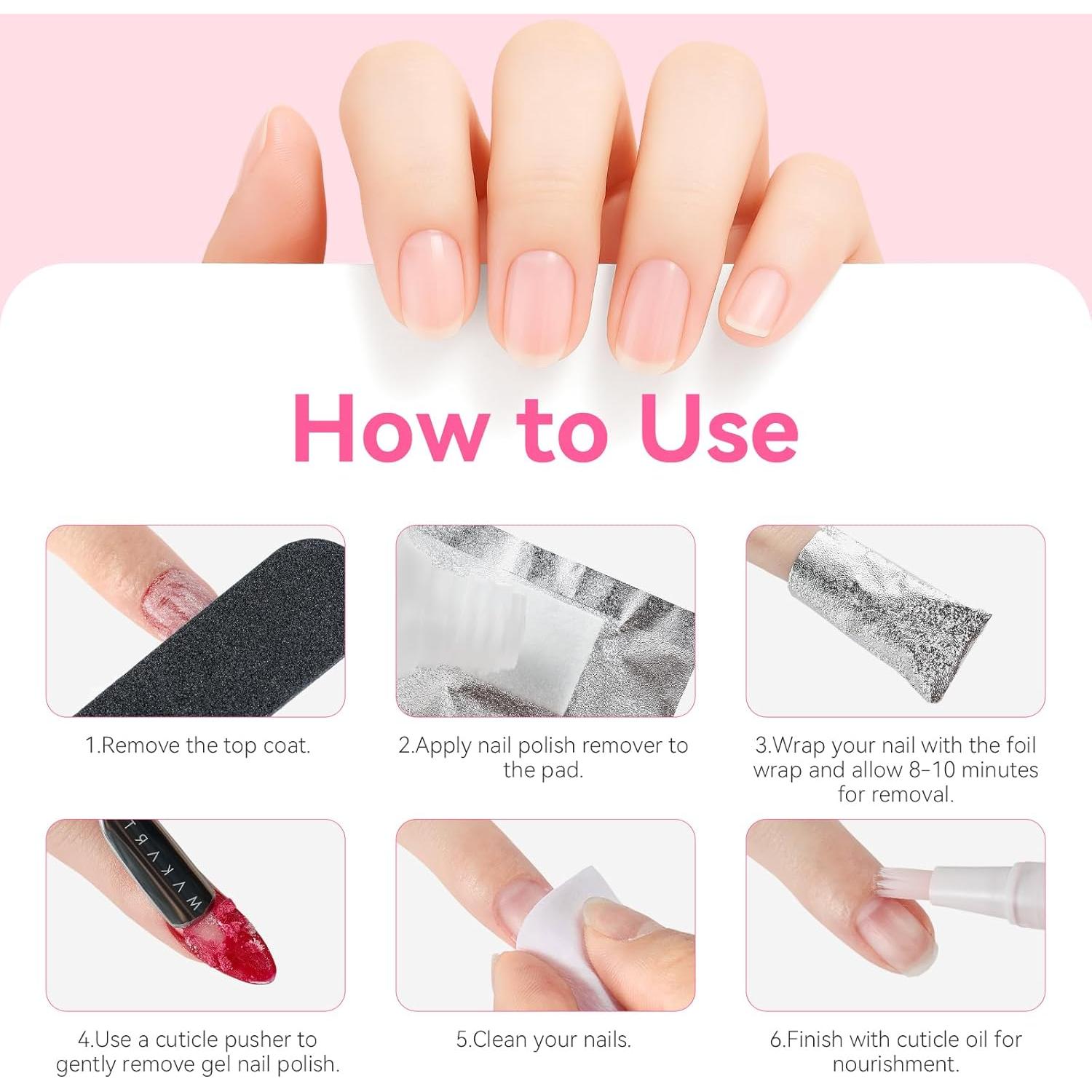 How to Use

1.Remove the top coat.

2.Apply nail polish remover to the pad.

3.Wrap your nail with the foil wrap and allow 8-10 minutes for removal.

MAKART

4.Use a cuticle pusher to gently remove gel nail polish.

5.Clean your nails.

6.Finish with cuticle oil for nourishment.