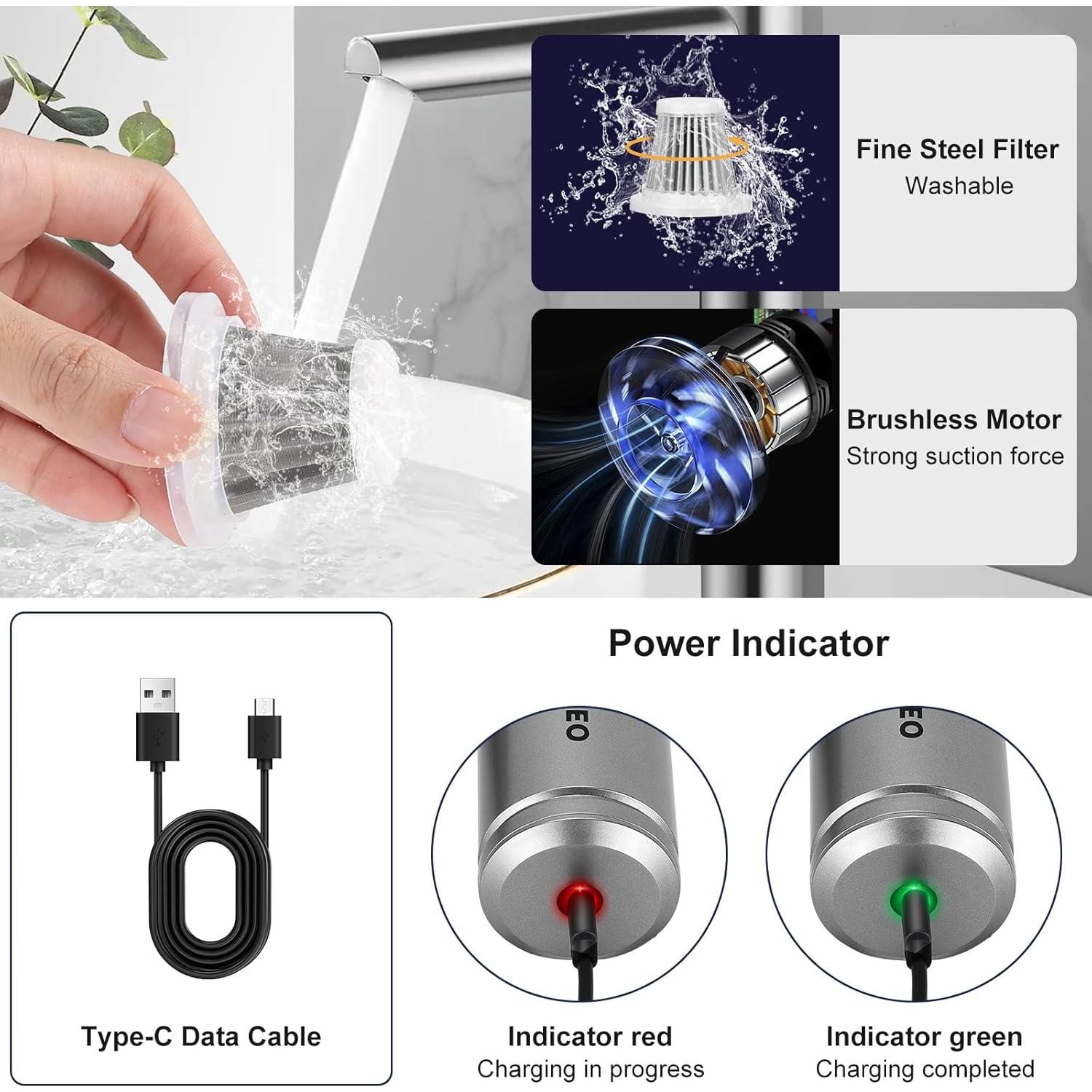 Fine Steel Filter
Washable

Brushless Motor
Strong suction force

Type-C Data Cable

Power Indicator

EO

EO

Indicator red
Charging in progress

Indicator green
Charging completed