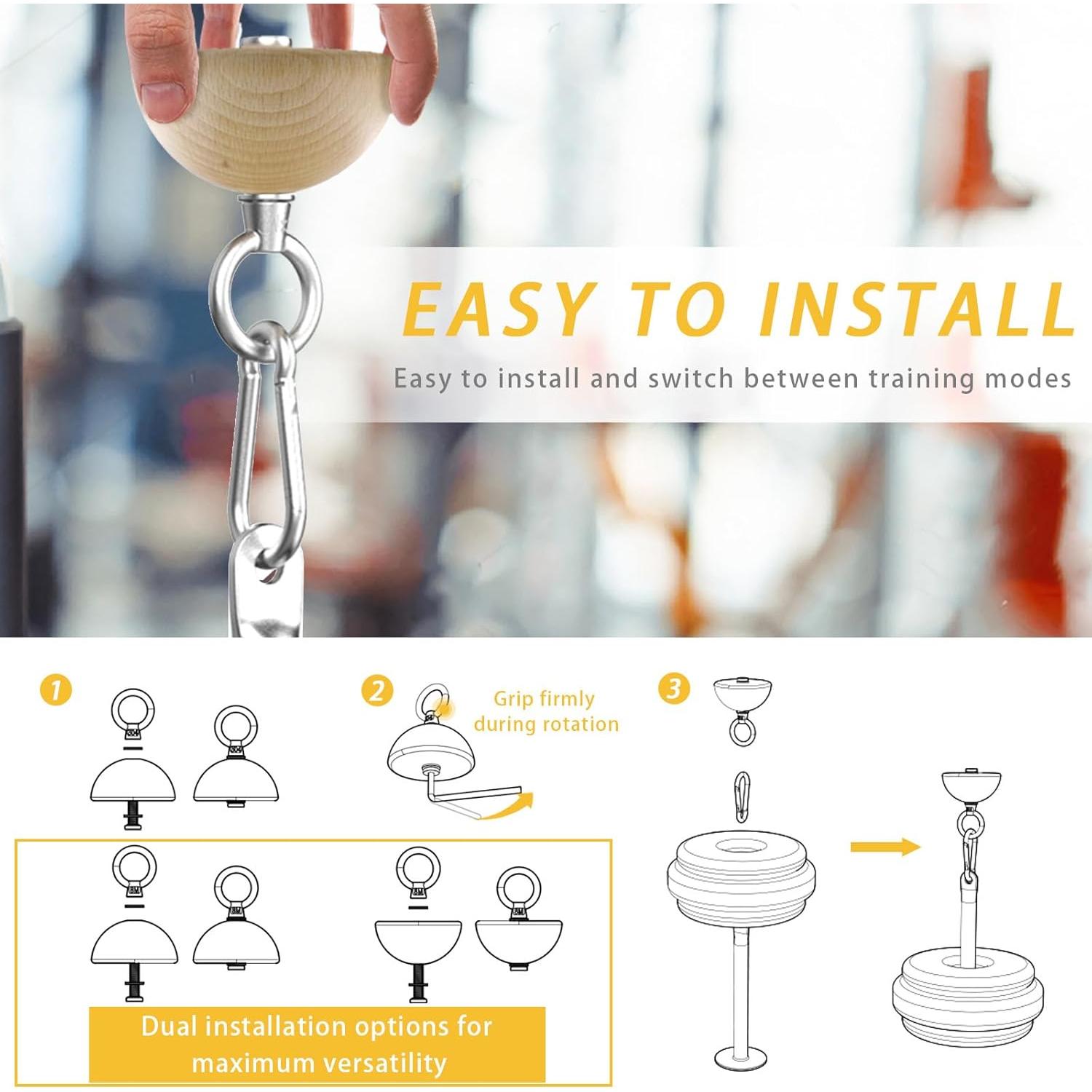 EASY TO INSTALL

Easy to install and switch between training modes

1

2

Grip firmly during rotation

3

Dual installation options for maximum versatility