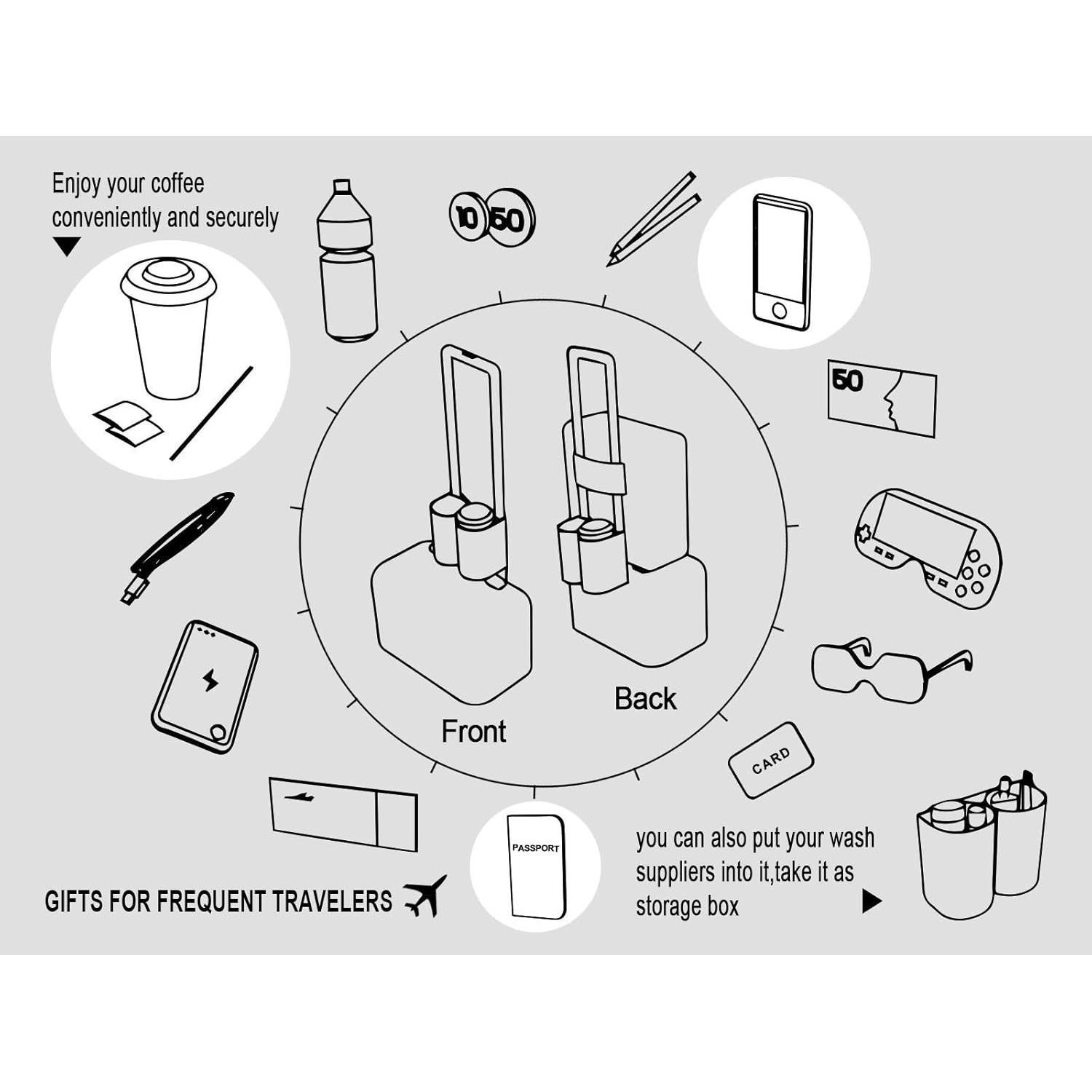 Enjoy your coffee conveniently and securely

10 50

50

Front

Back

CARD

PASSPORT

GIFTS FOR FREQUENT TRAVELERS

you can also put your wash suppliers into it,take it as storage box