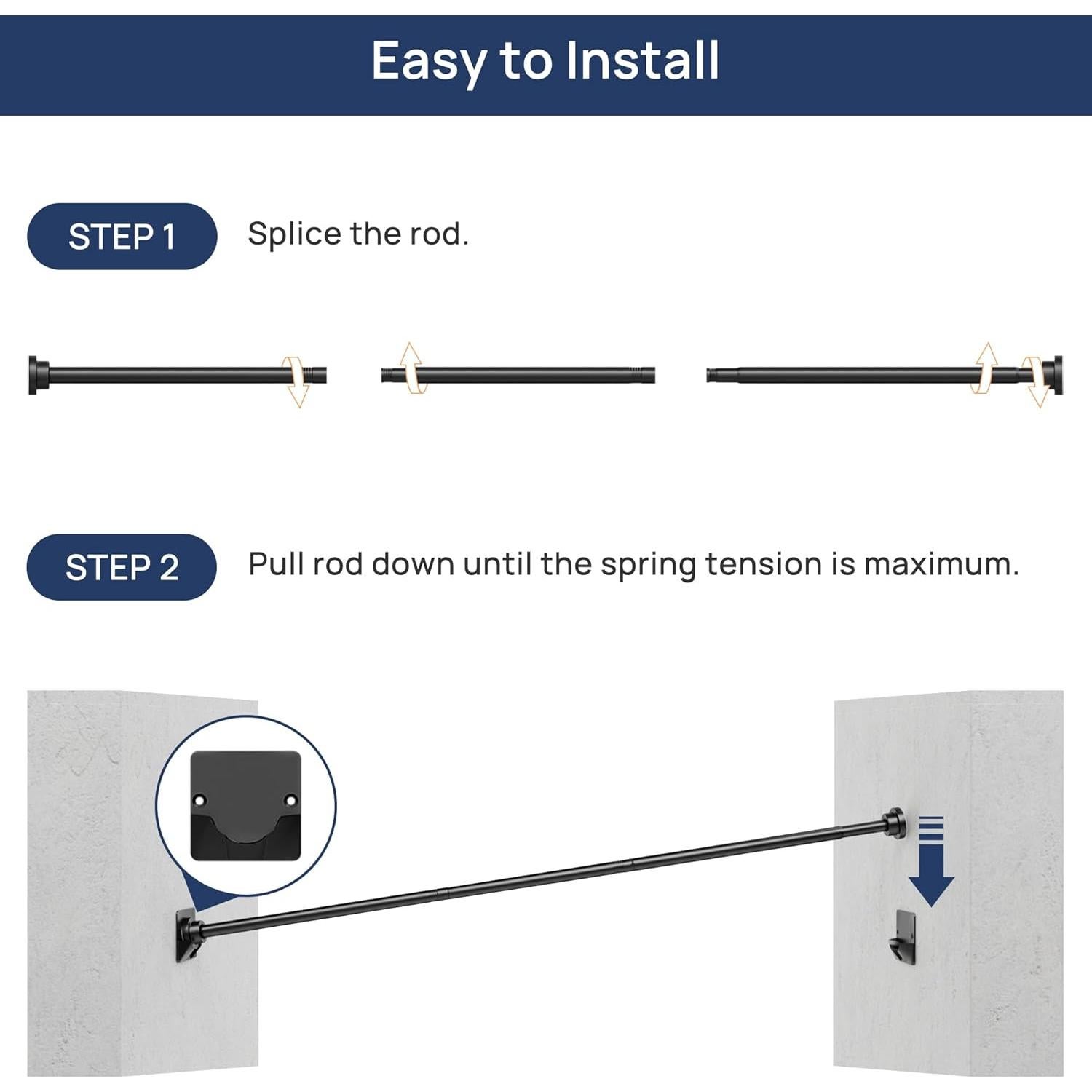 Easy to Install

STEP 1 Splice the rod.

STEP 2 Pull rod down until the spring tension is maximum.