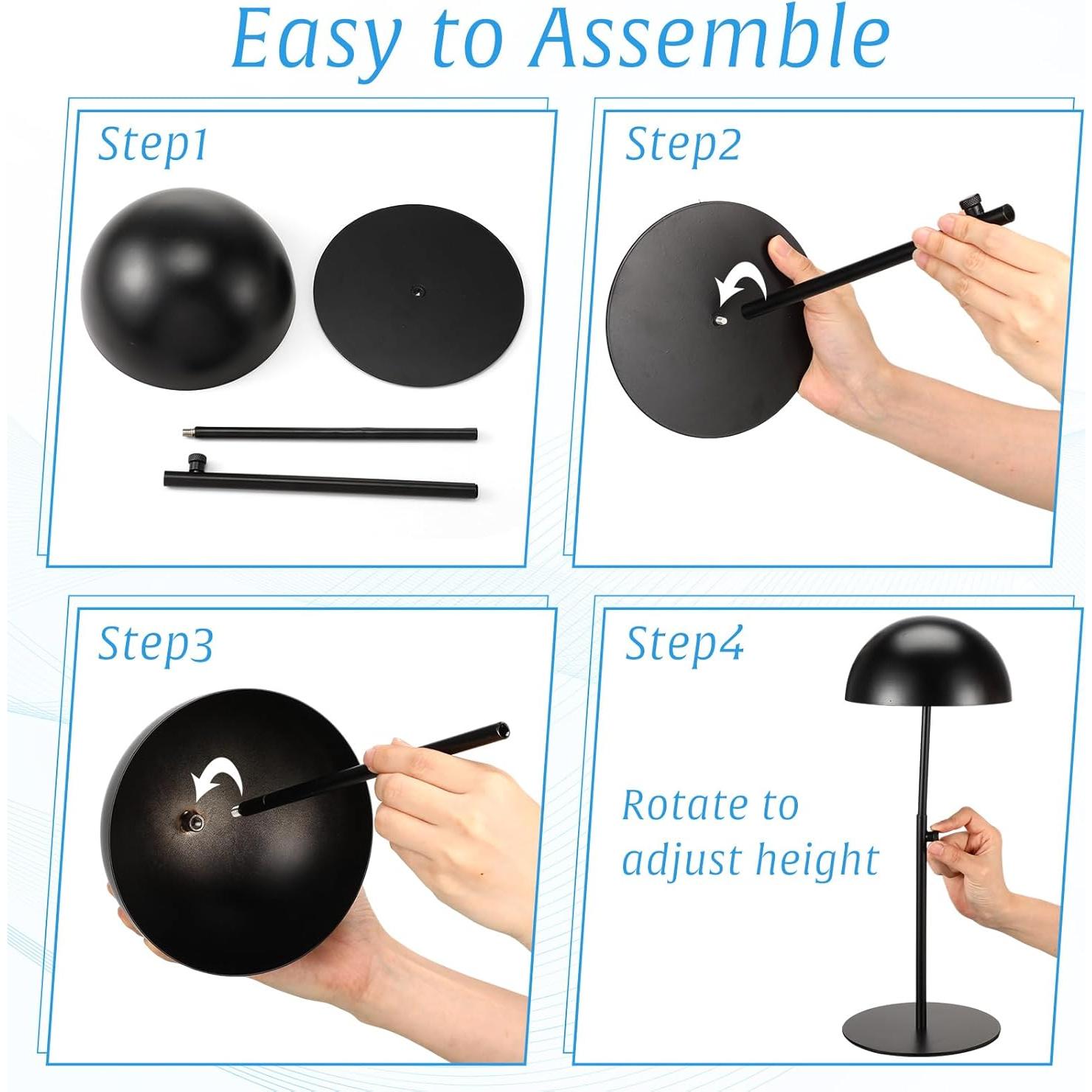 Easy to Assemble

Step1

Step2

Step3

Step4

Rotate to adjust height