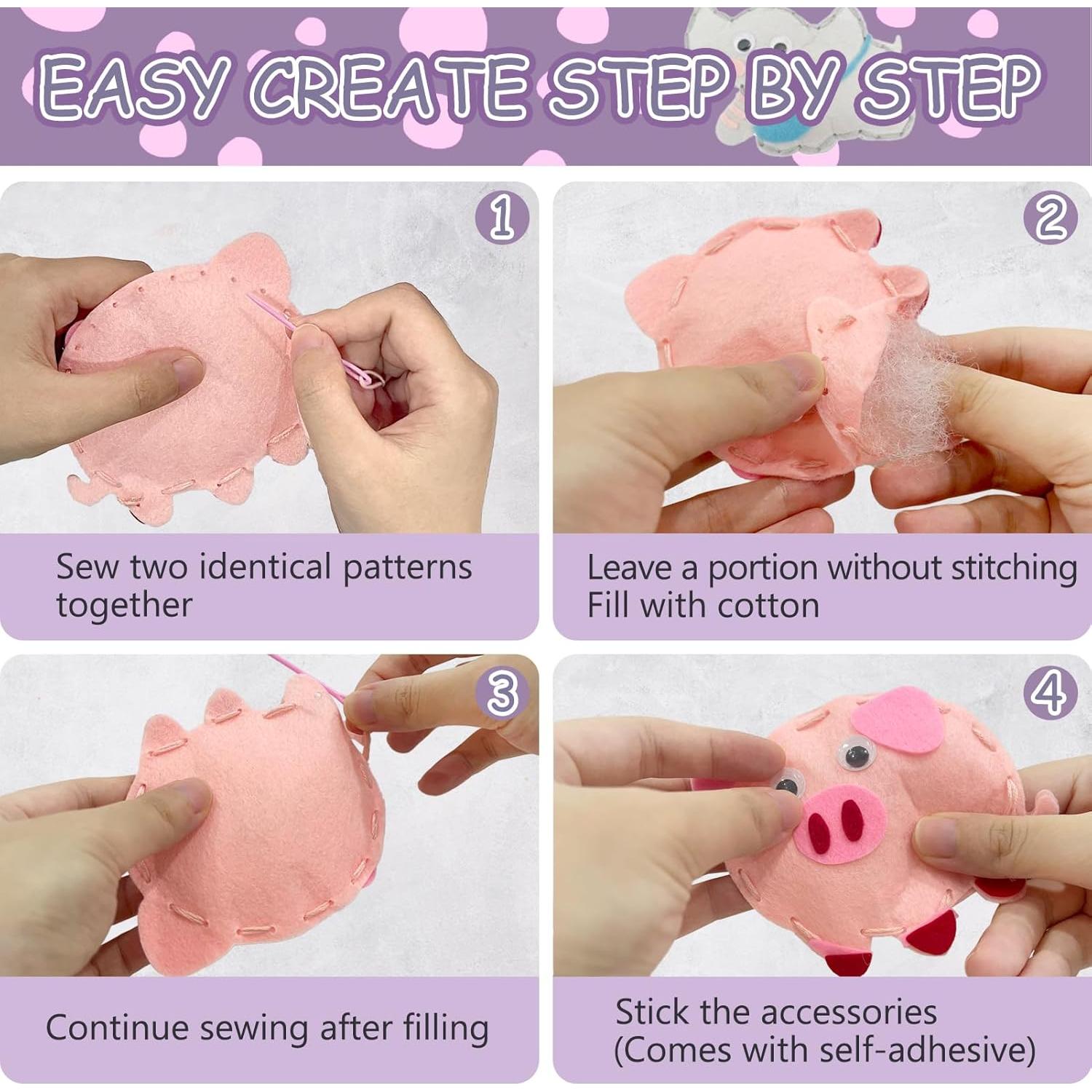 EASY CREATE STEP BY STEP

1

Sew two identical patterns together

2

Leave a portion without stitching
Fill with cotton

3

Continue sewing after filling

4

Stick the accessories
(Comes with self-adhesive)