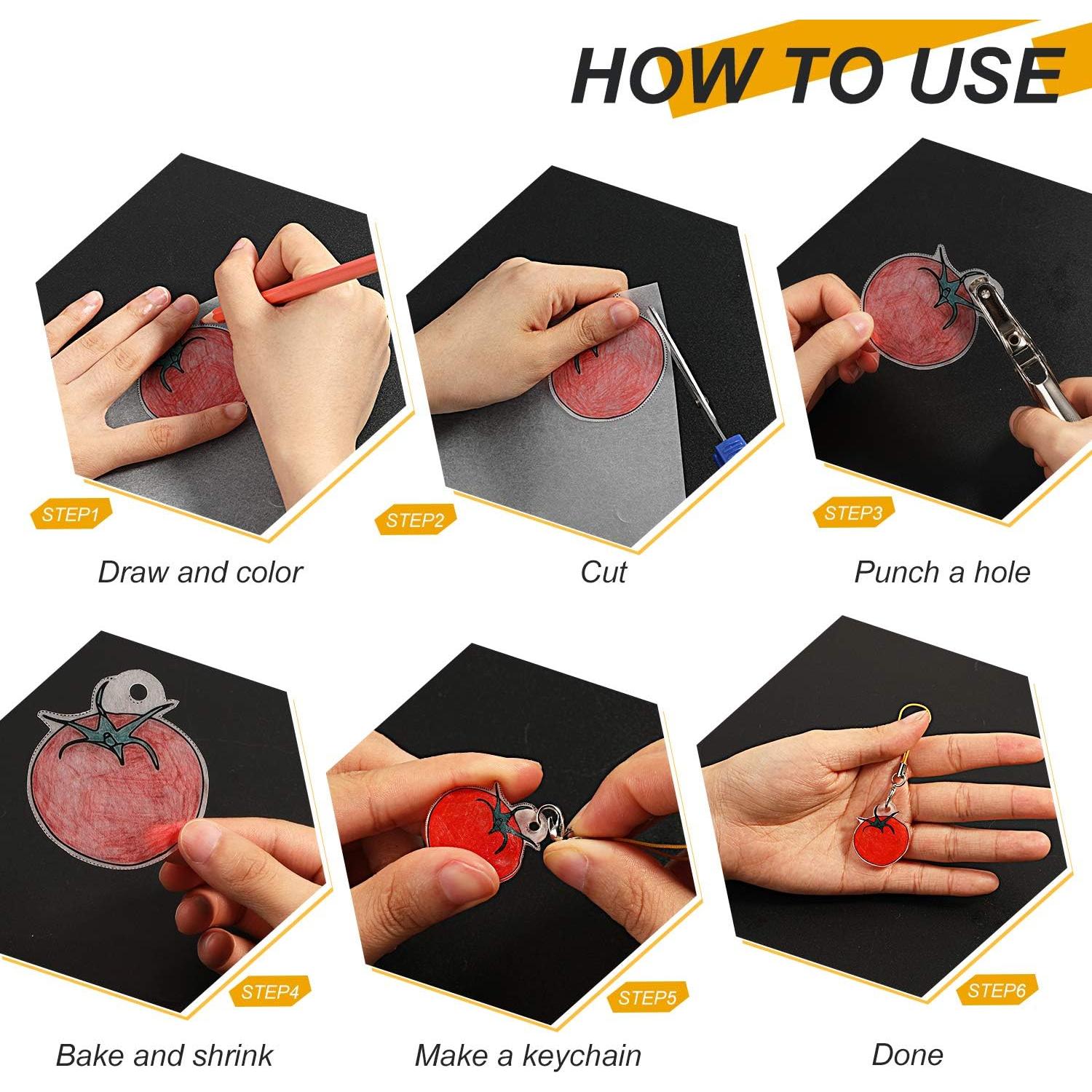 HOW TO USE

STEP1
Draw and color

STEP2
Cut

STEP3
Punch a hole

STEP4
Bake and shrink

STEP5
Make a keychain

STEP6
Done