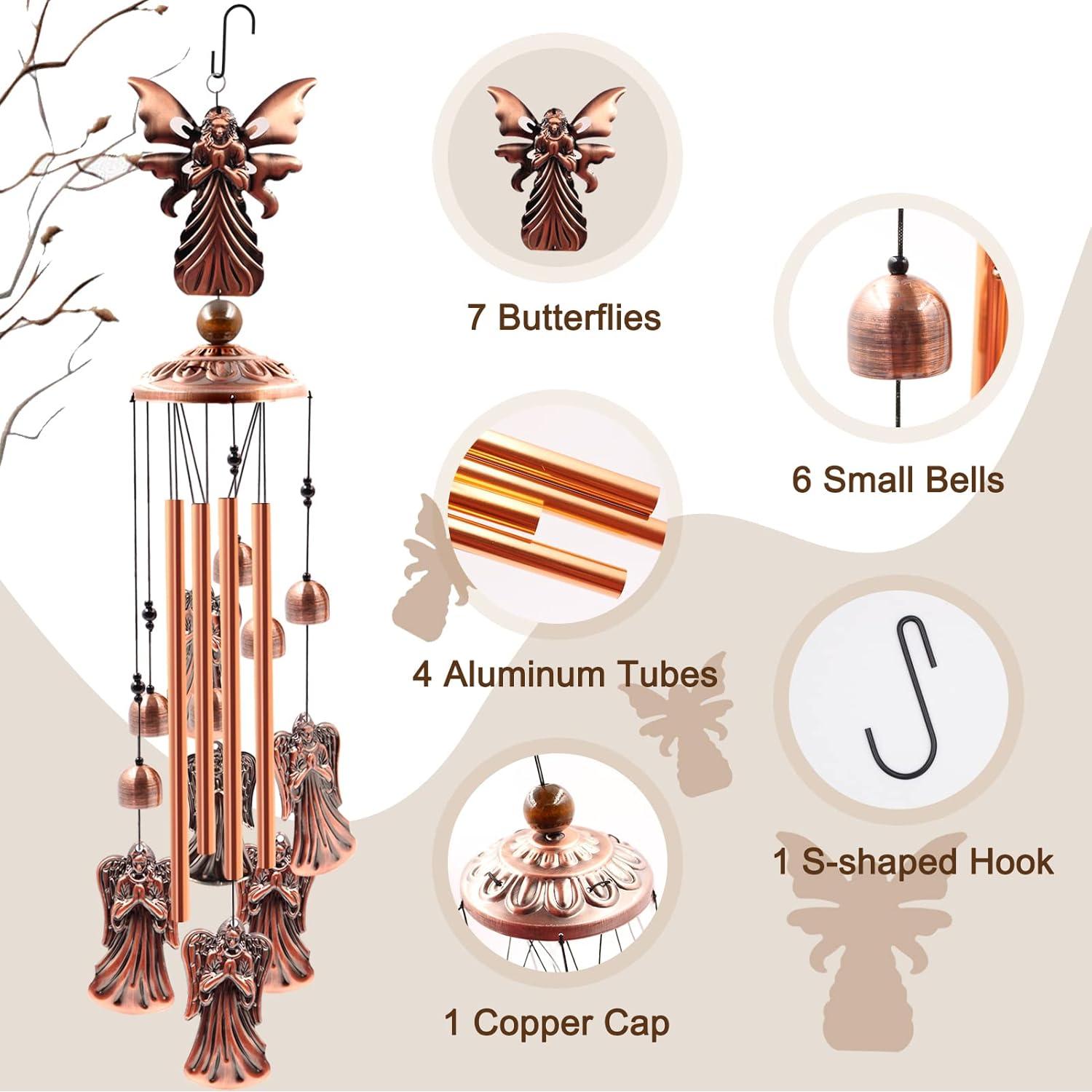 7 Butterflies

6 Small Bells

4 Aluminum Tubes

1 S-shaped Hook

1 Copper Cap