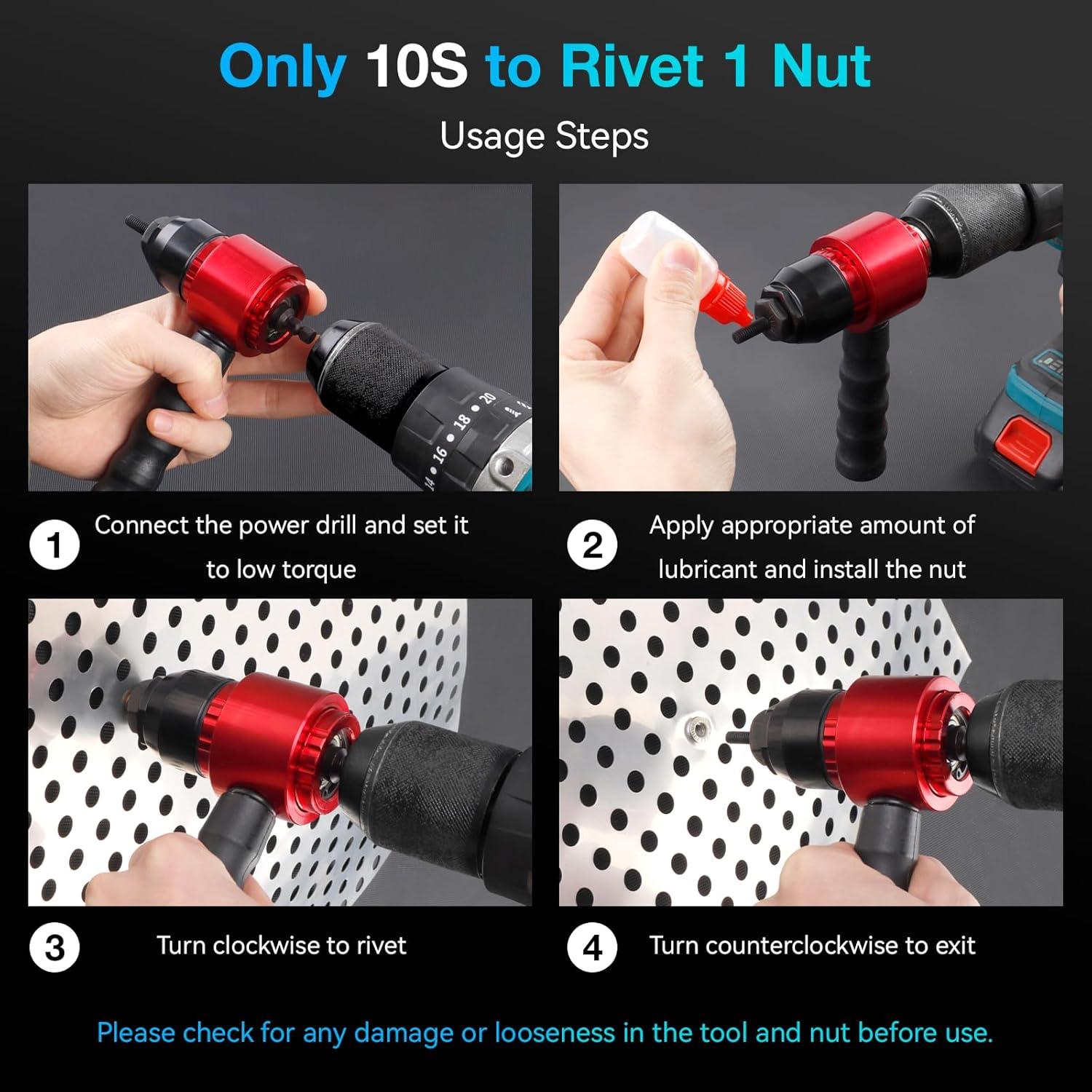 Only 10S to Rivet 1 Nut

Usage Steps

14 16 18 20

1 Connect the power drill and set it to low torque

2 Apply appropriate amount of lubricant and install the nut

3 Turn clockwise to rivet

4 Turn counterclockwise to exit

Please check for any damage or looseness in the tool and nut before use.