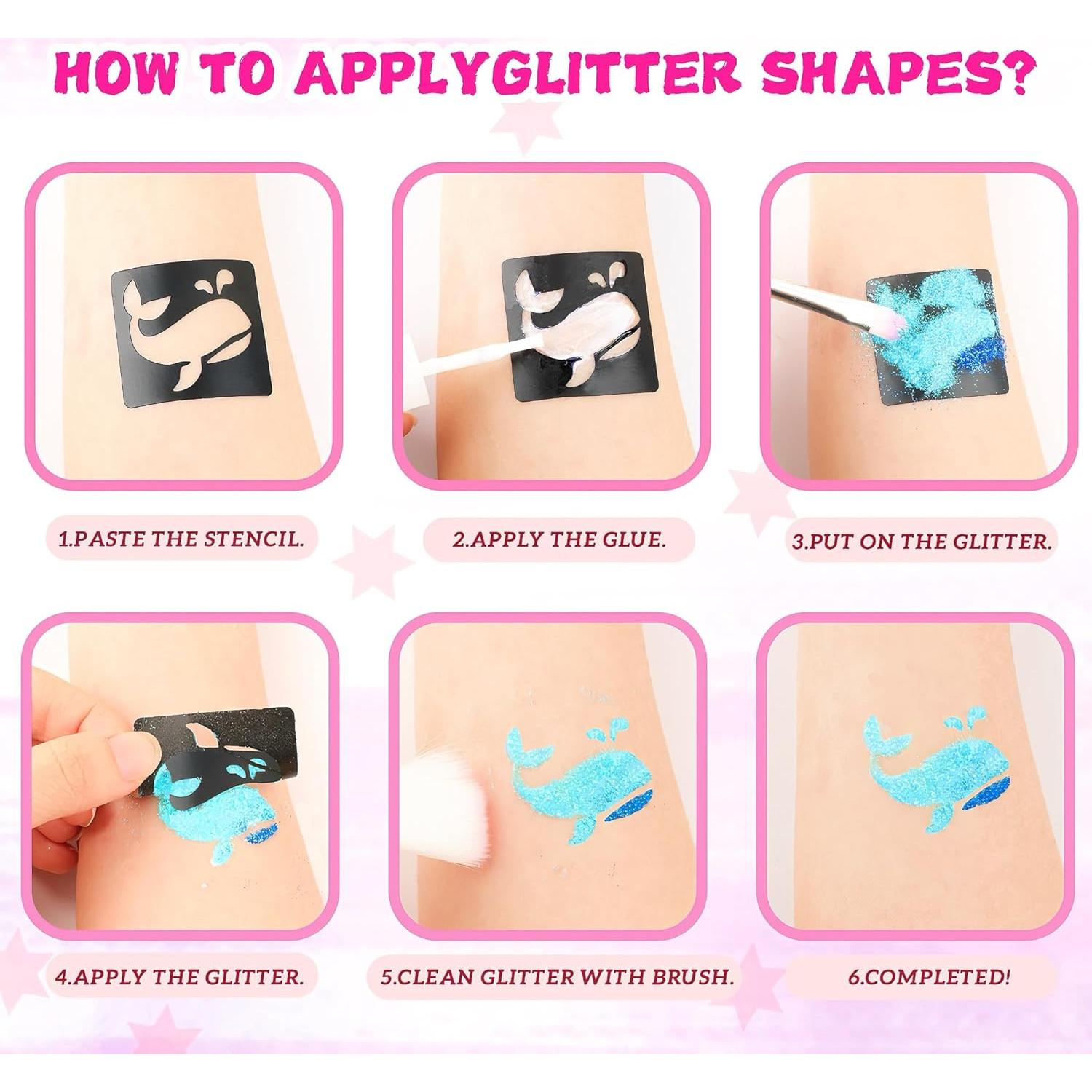 HOW TO APPLYGLITTER SHAPES?

1.PASTE THE STENCIL.

2.APPLY THE GLUE.

3.PUT ON THE GLITTER.

4.APPLY THE GLITTER.

5.CLEAN GLITTER WITH BRUSH.

6.COMPLETED!