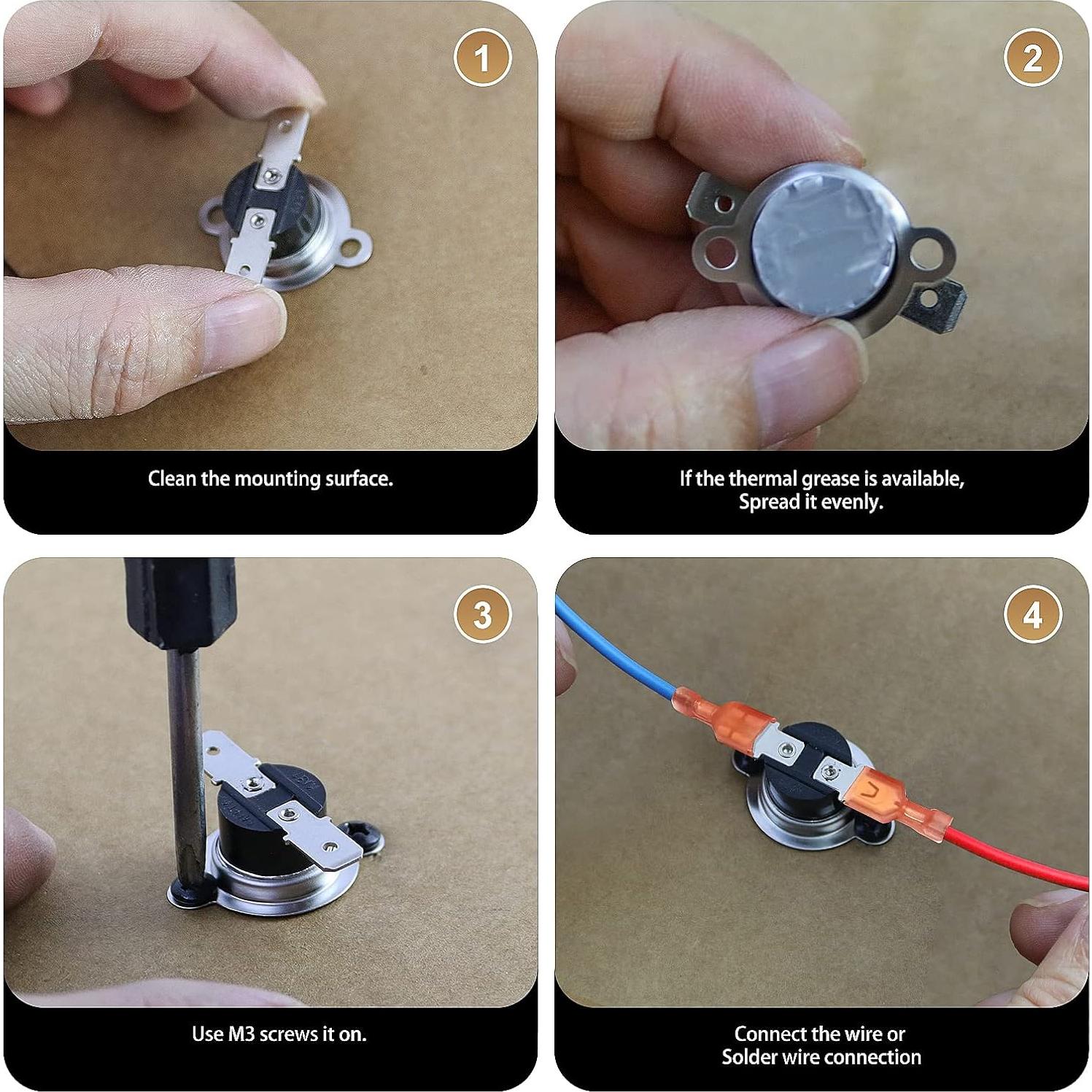 1

Clean the mounting surface.

2

If the thermal grease is available, Spread it evenly.

3

Use M3 screws it on.

4

Connect the wire or Solder wire connection