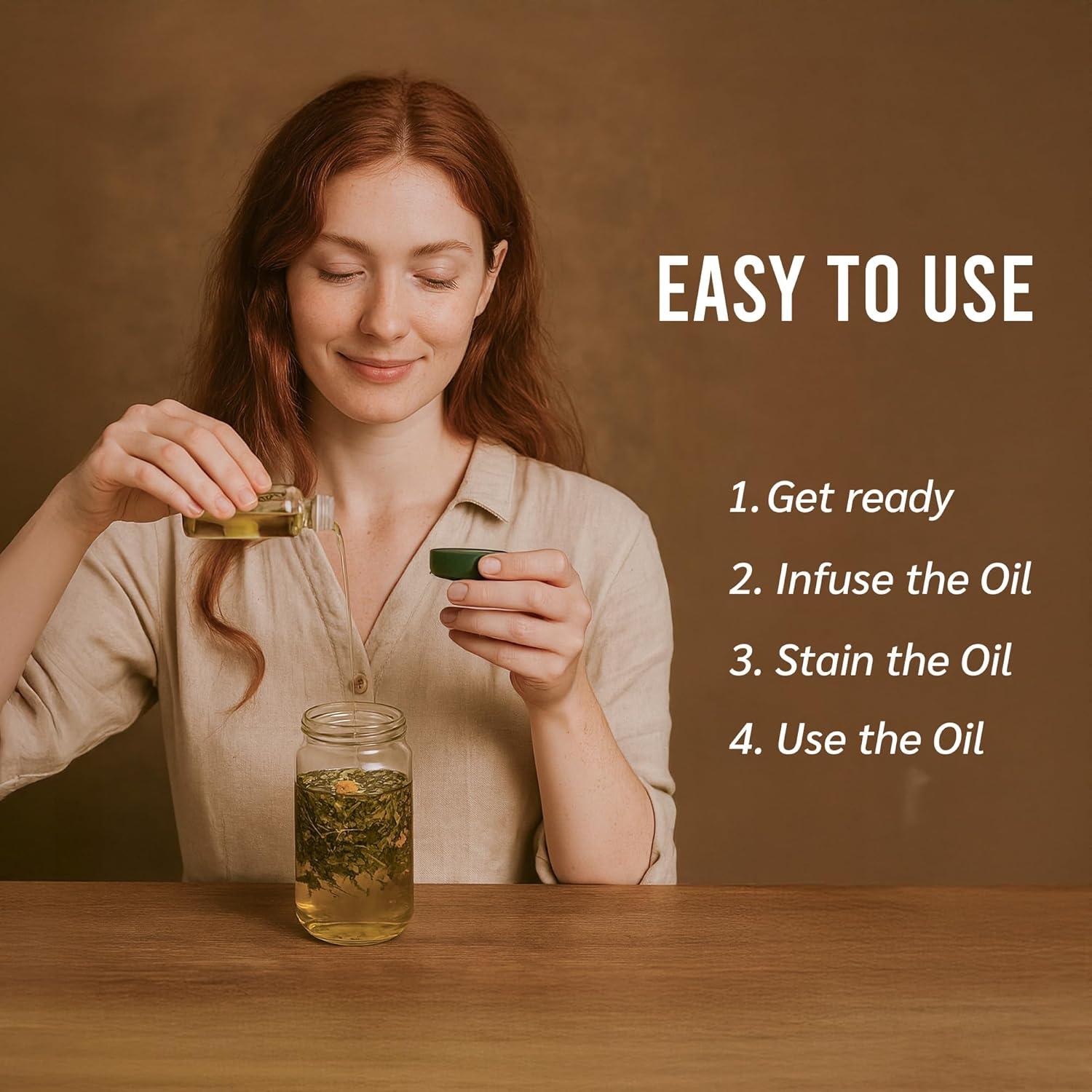 EASY TO USE

1. Get ready
2. Infuse the Oil
3. Stain the Oil
4. Use the Oil