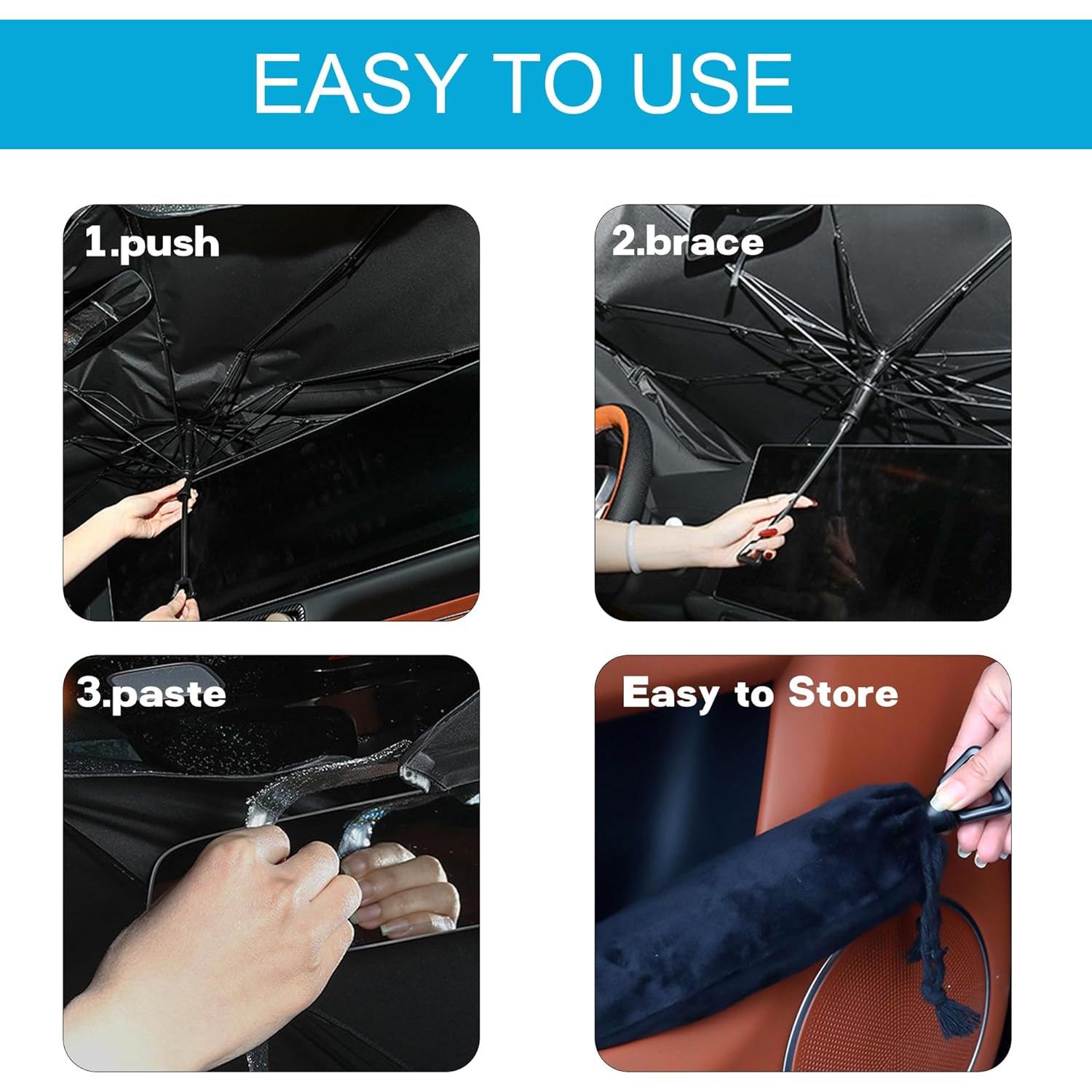 EASY TO USE

1.push

2.brace

3.paste

Easy to Store