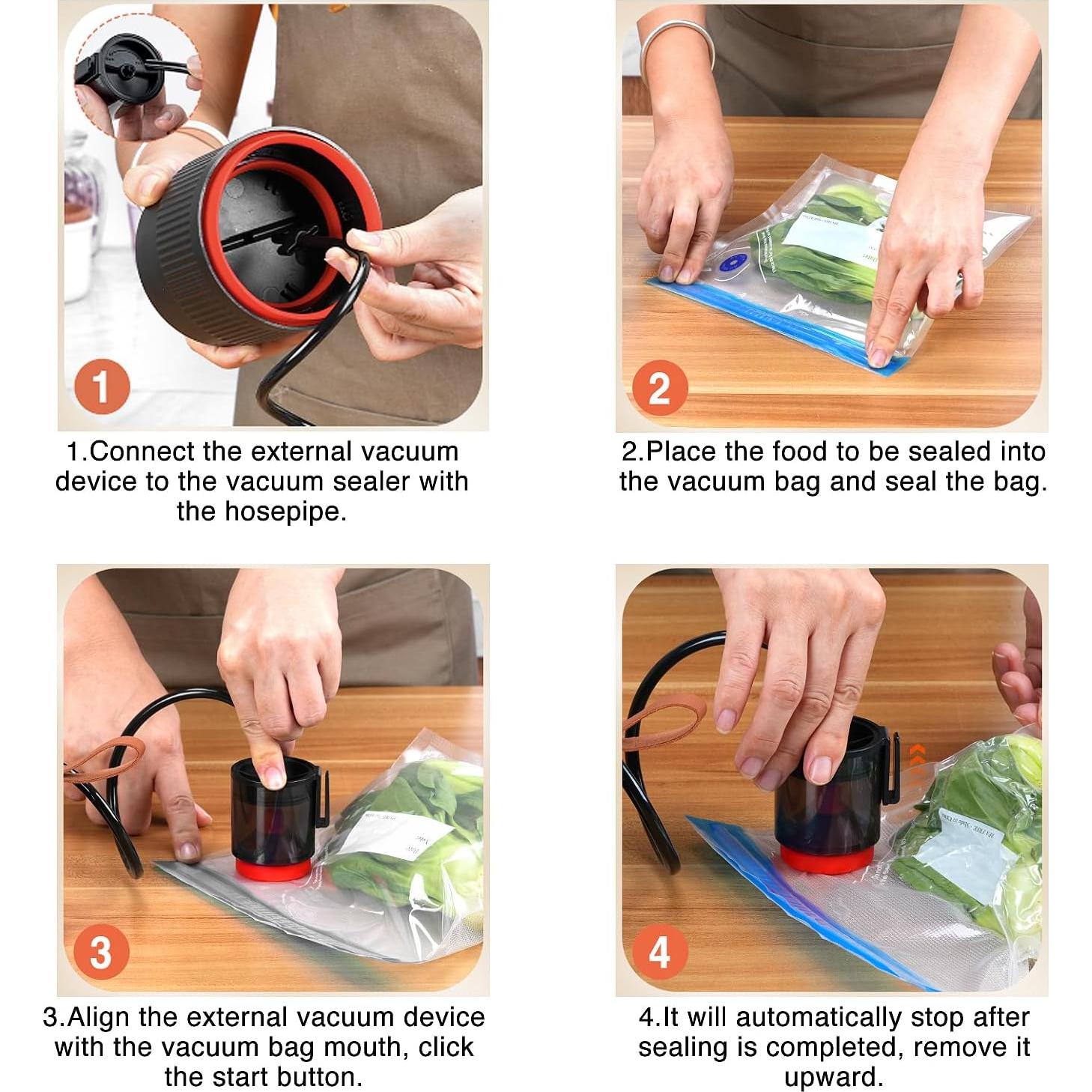 1

1.Connect the external vacuum device to the vacuum sealer with the hosepipe.

2

2.Place the food to be sealed into the vacuum bag and seal the bag.

3

3.Align the external vacuum device with the vacuum bag mouth, click the start button.

4

4.It will automatically stop after sealing is completed, remove it upward.