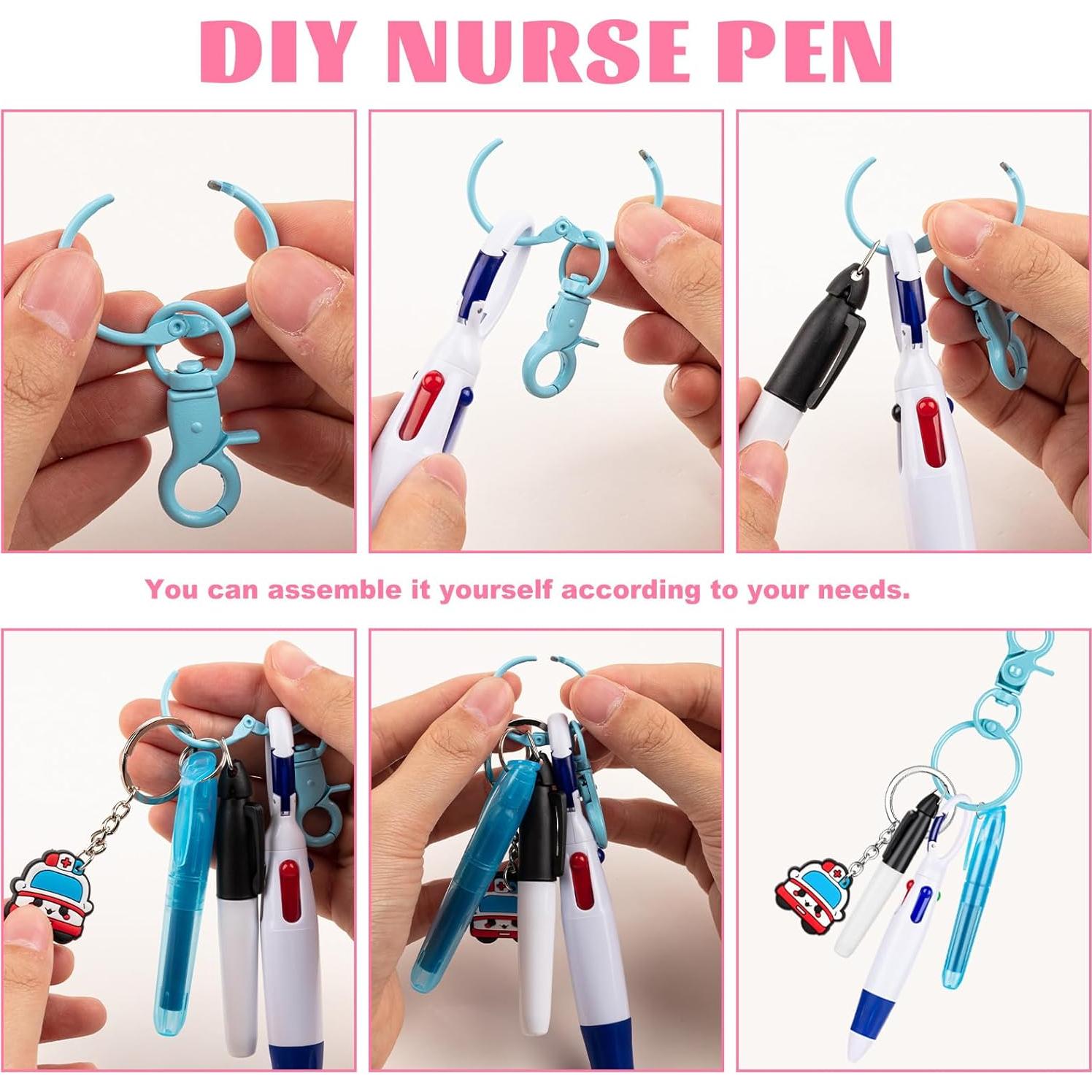 DIY NURSE PEN

You can assemble it yourself according to your needs.