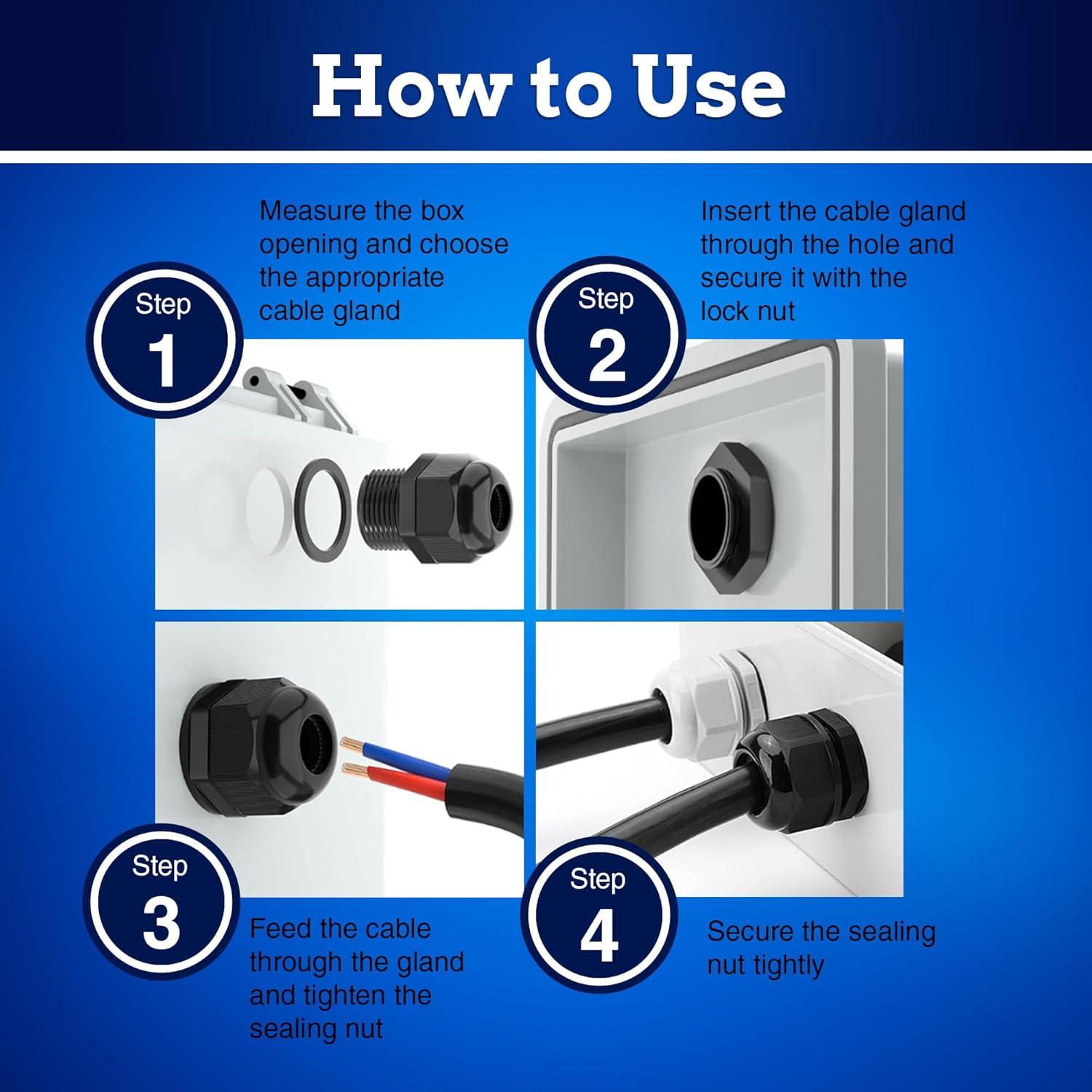 How to Use

Step 1

Measure the box opening and choose the appropriate cable gland

Step 2

Insert the cable gland through the hole and secure it with the lock nut

Step 3

Feed the cable through the gland and tighten the sealing nut

Step 4

Secure the sealing nut tightly