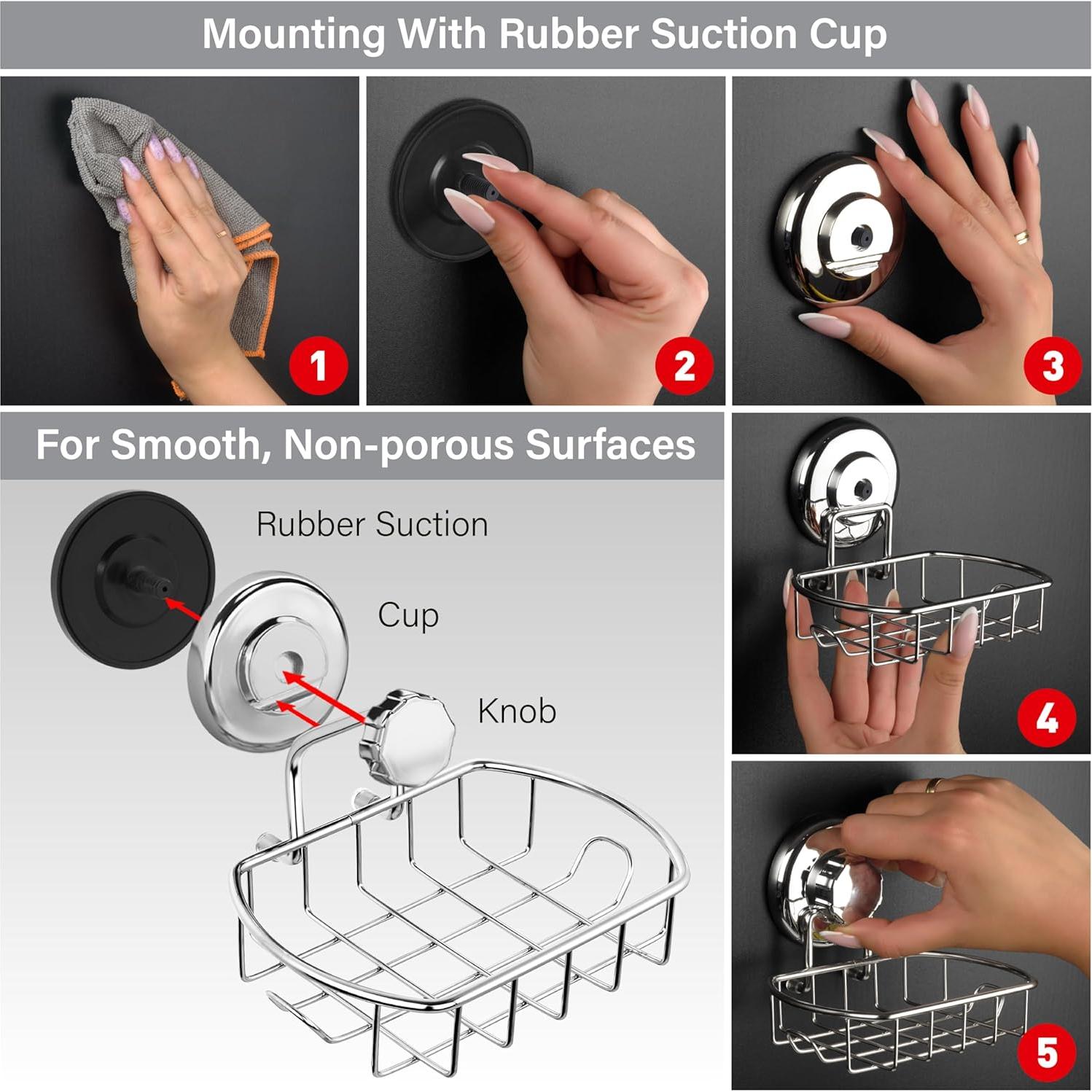 Mounting With Rubber Suction Cup

1

2

3

For Smooth, Non-porous Surfaces

Rubber Suction

Cup

Knob

4

5