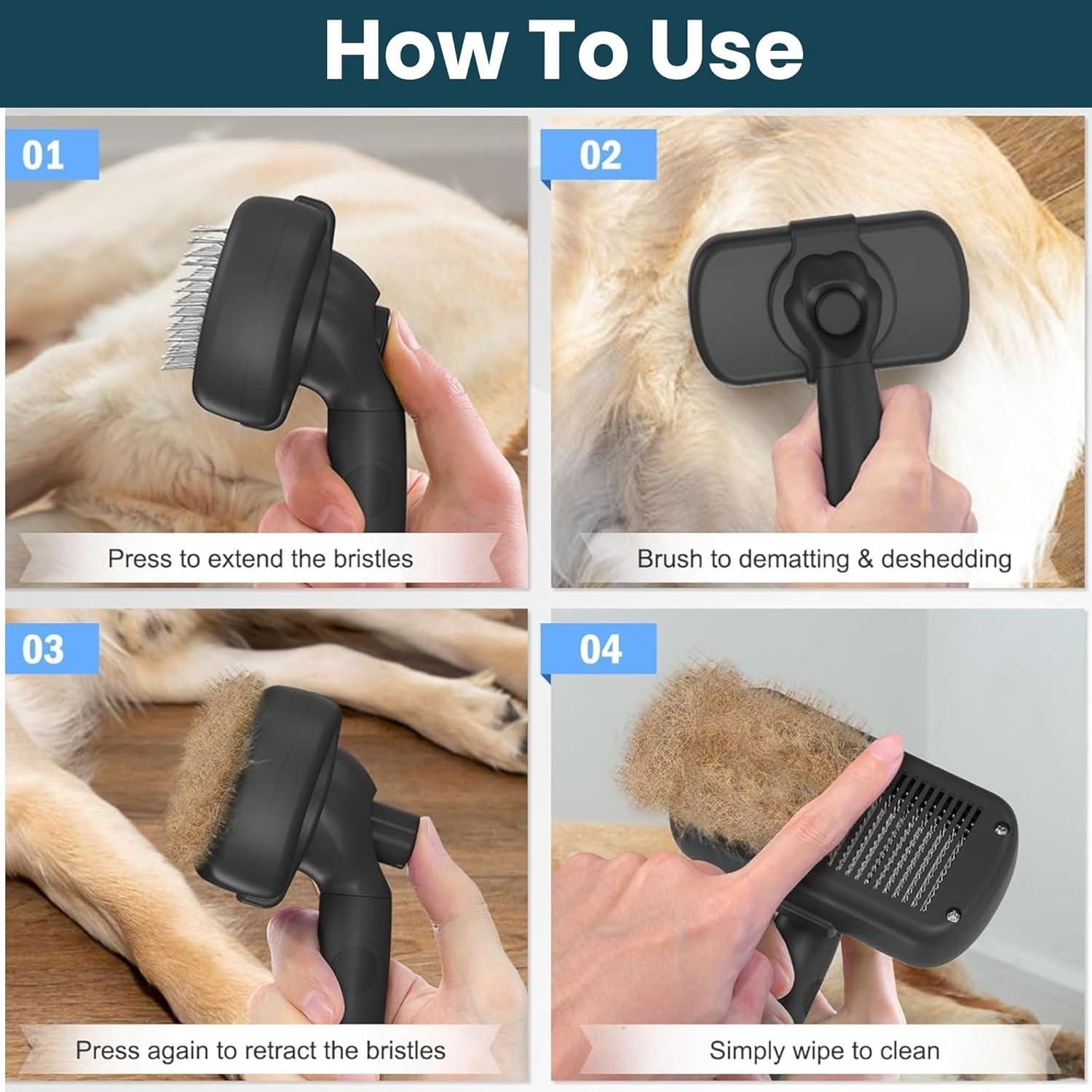 How To Use

01

Press to extend the bristles

02

Brush to dematting & deshedding

03

Press again to retract the bristles

04

Simply wipe to clean