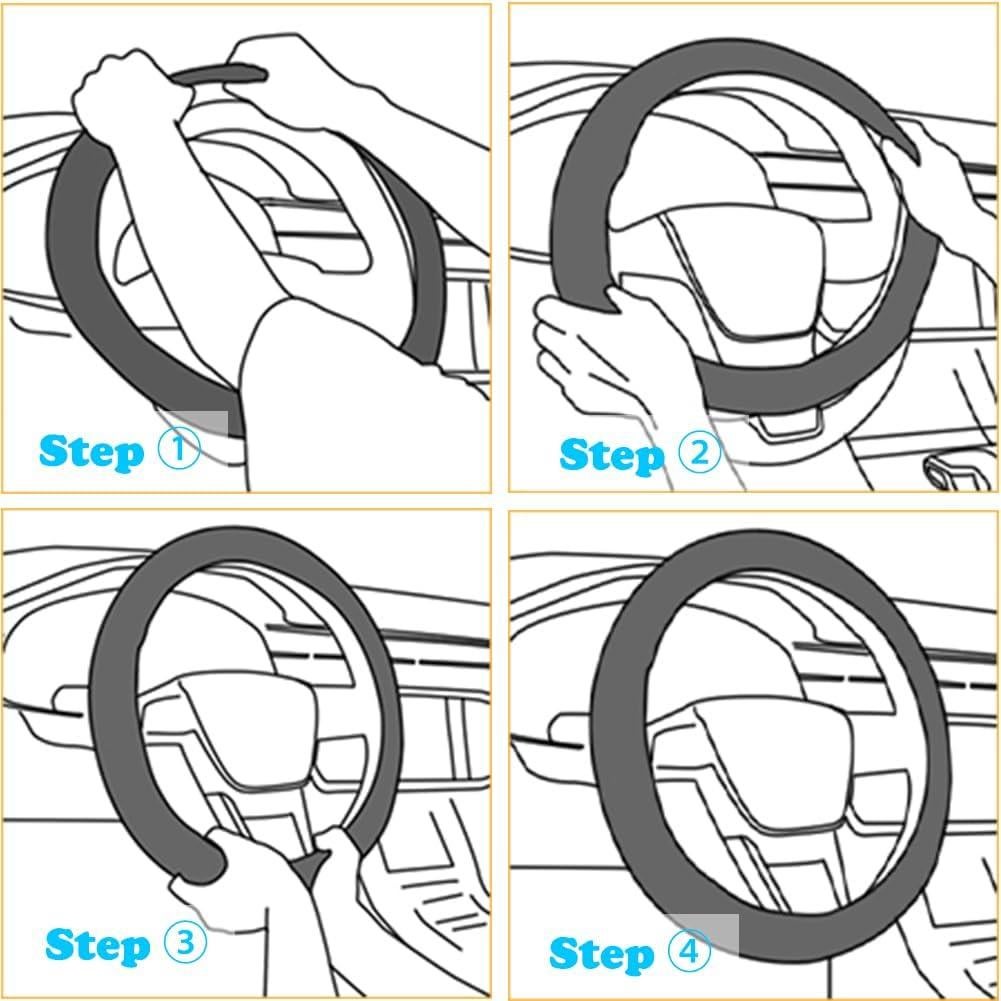 Step ①

Step ②

Step ③

Step ④