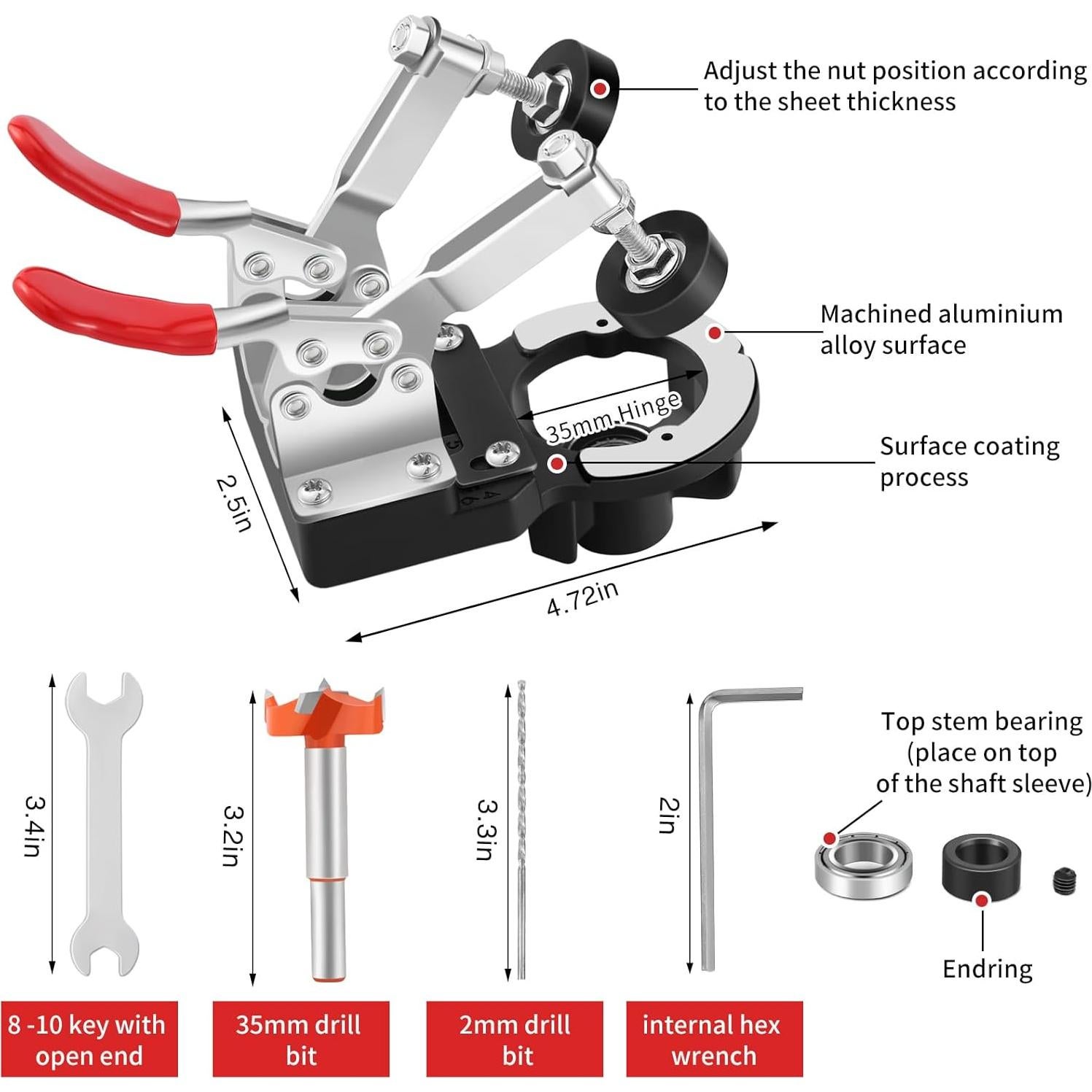 Adjust the nut position according to the sheet thickness

Machined aluminium alloy surface

35mm Hinge

Surface coating process

2.5in

4.72in

3.4in

3.2in

3.3in

2in

Top stem bearing (place on top of the shaft sleeve)

Endring

8 -10 key with open end

35mm drill bit

2mm drill bit

internal hex wrench