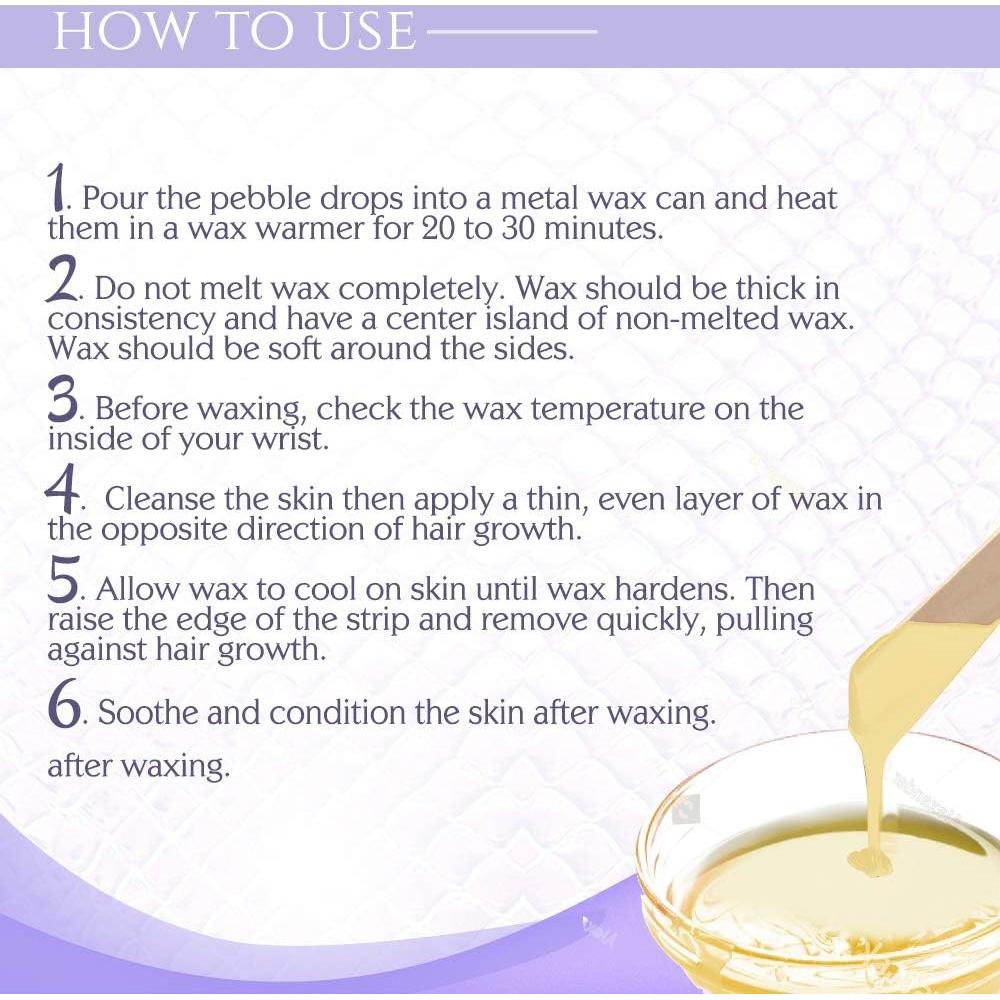 HOW TO USE

1. Pour the pebble drops into a metal wax can and heat them in a wax warmer for 20 to 30 minutes.

2. Do not melt wax completely. Wax should be thick in consistency and have a center island of non-melted wax. Wax should be soft around the sides.

3. Before waxing, check the wax temperature on the inside of your wrist.

4. Cleanse the skin then apply a thin, even layer of wax in the opposite direction of hair growth.

5. Allow wax to cool on skin until wax hardens. Then raise the edge of the strip and remove quickly, pulling against hair growth.

6. Soothe and condition the skin after waxing.

after waxing.