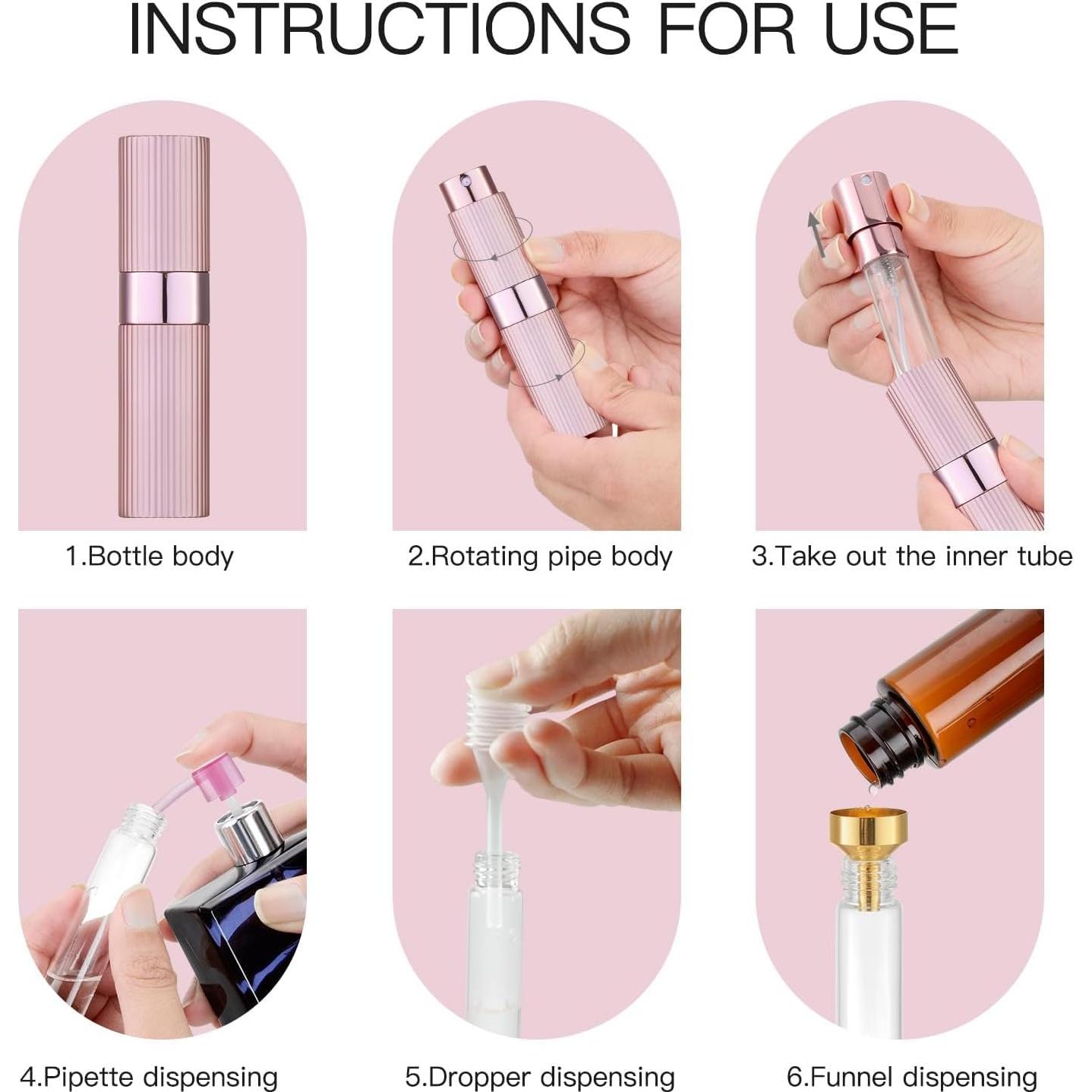 INSTRUCTIONS FOR USE

1.Bottle body

2.Rotating pipe body

3.Take out the inner tube

4.Pipette dispensing

5.Dropper dispensing

6.Funnel dispensing