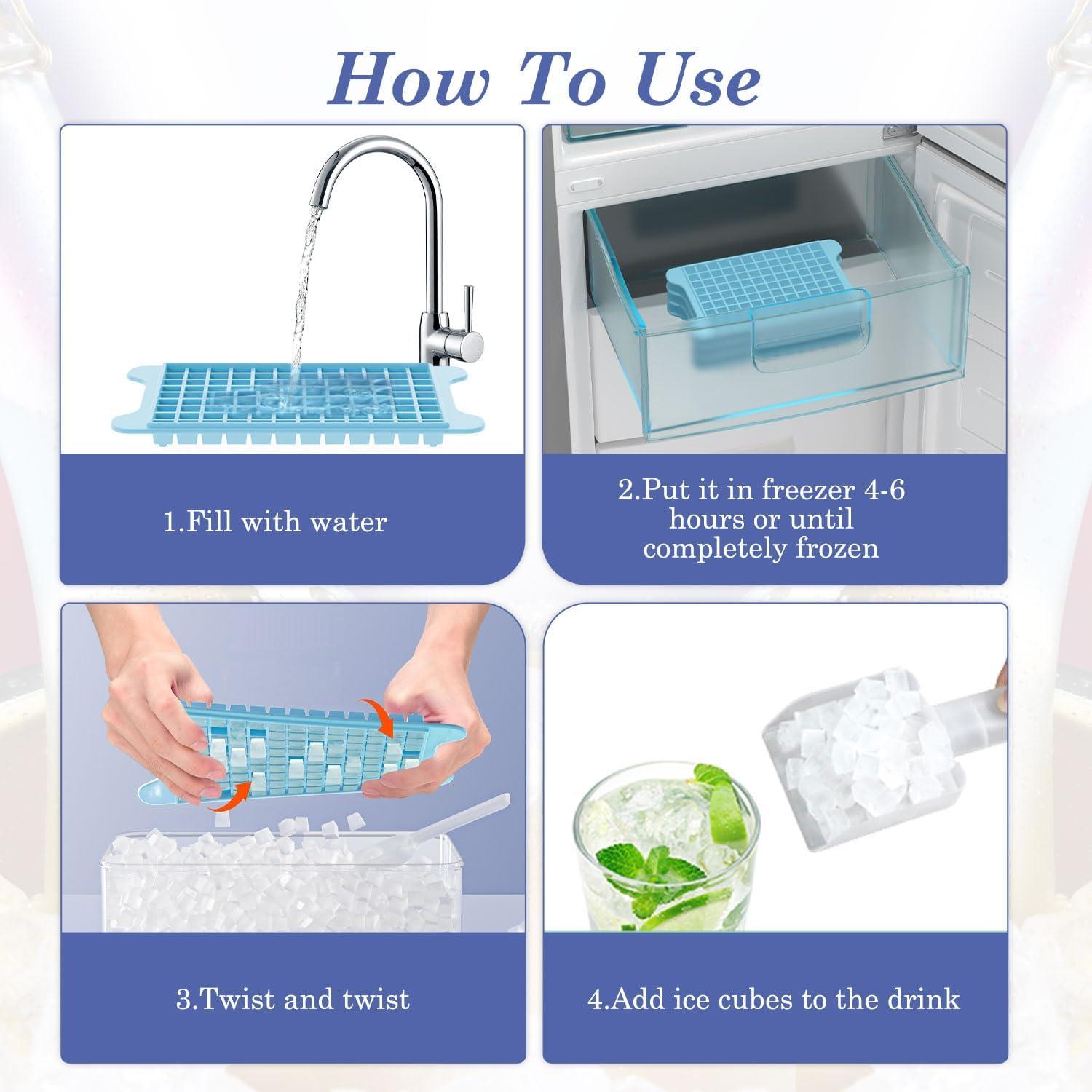 How To Use

1.Fill with water

2.Put it in freezer 4-6 hours or until completely frozen

3.Twist and twist

4.Add ice cubes to the drink