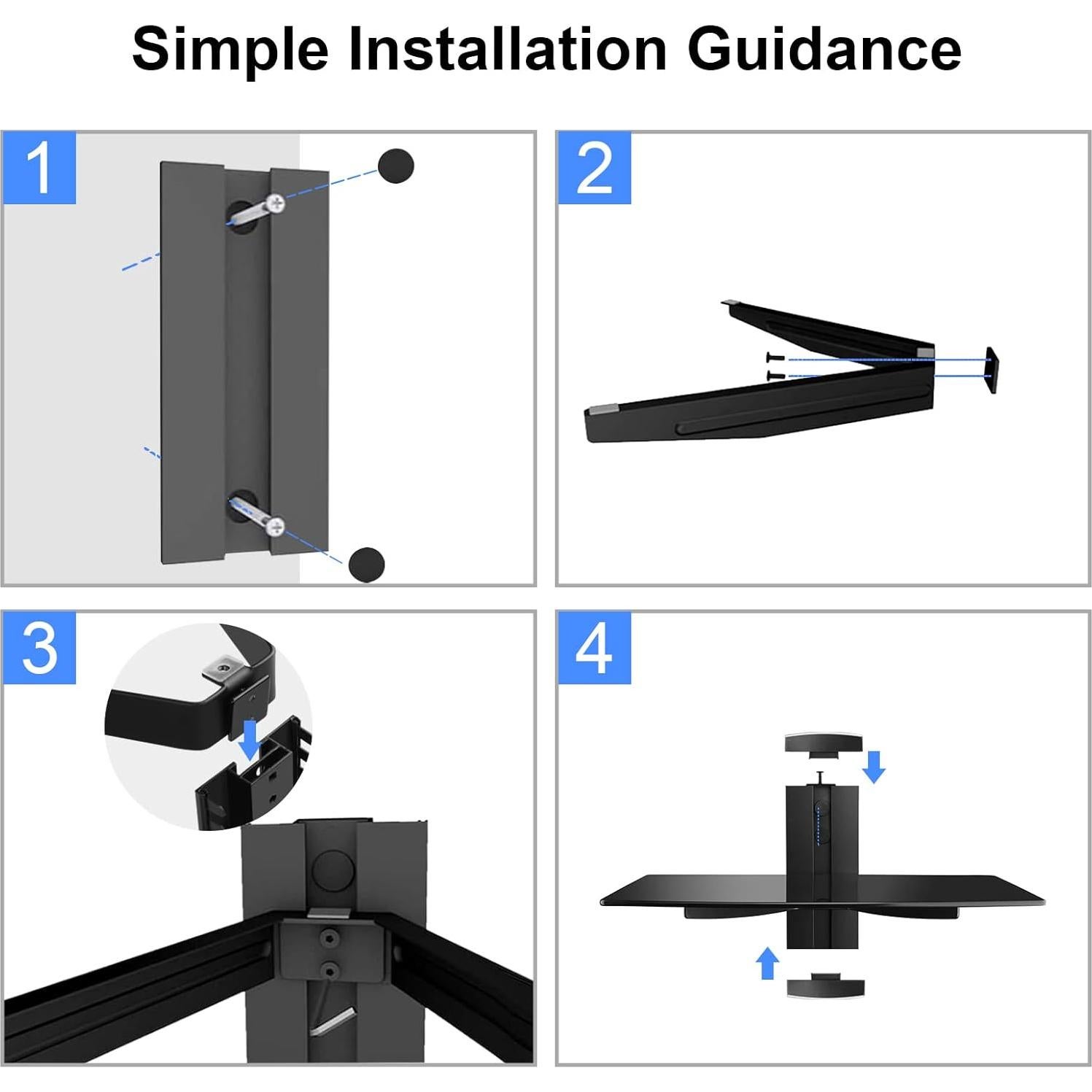 Simple Installation Guidance

1

2

3

4